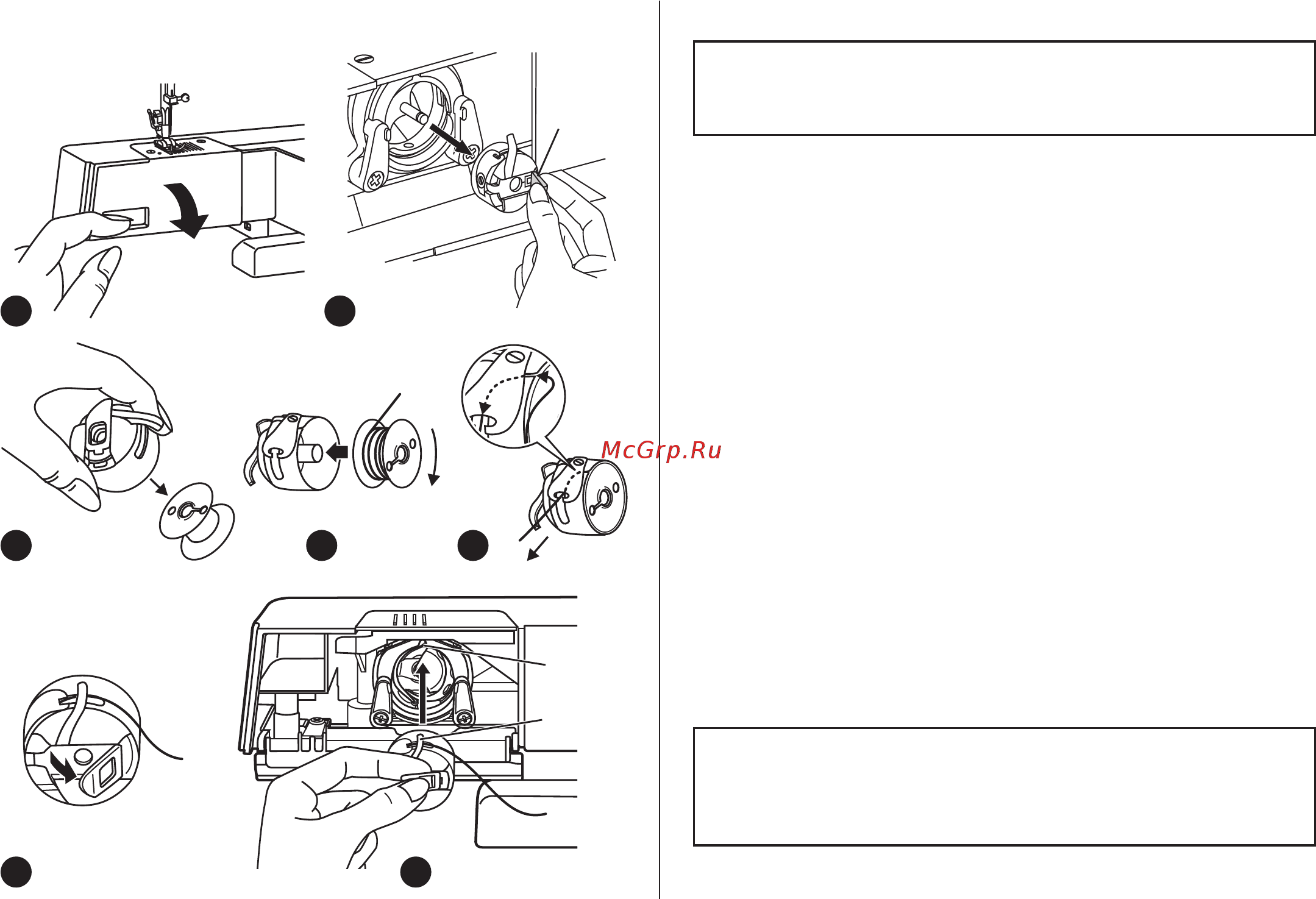 McGrp.Ru