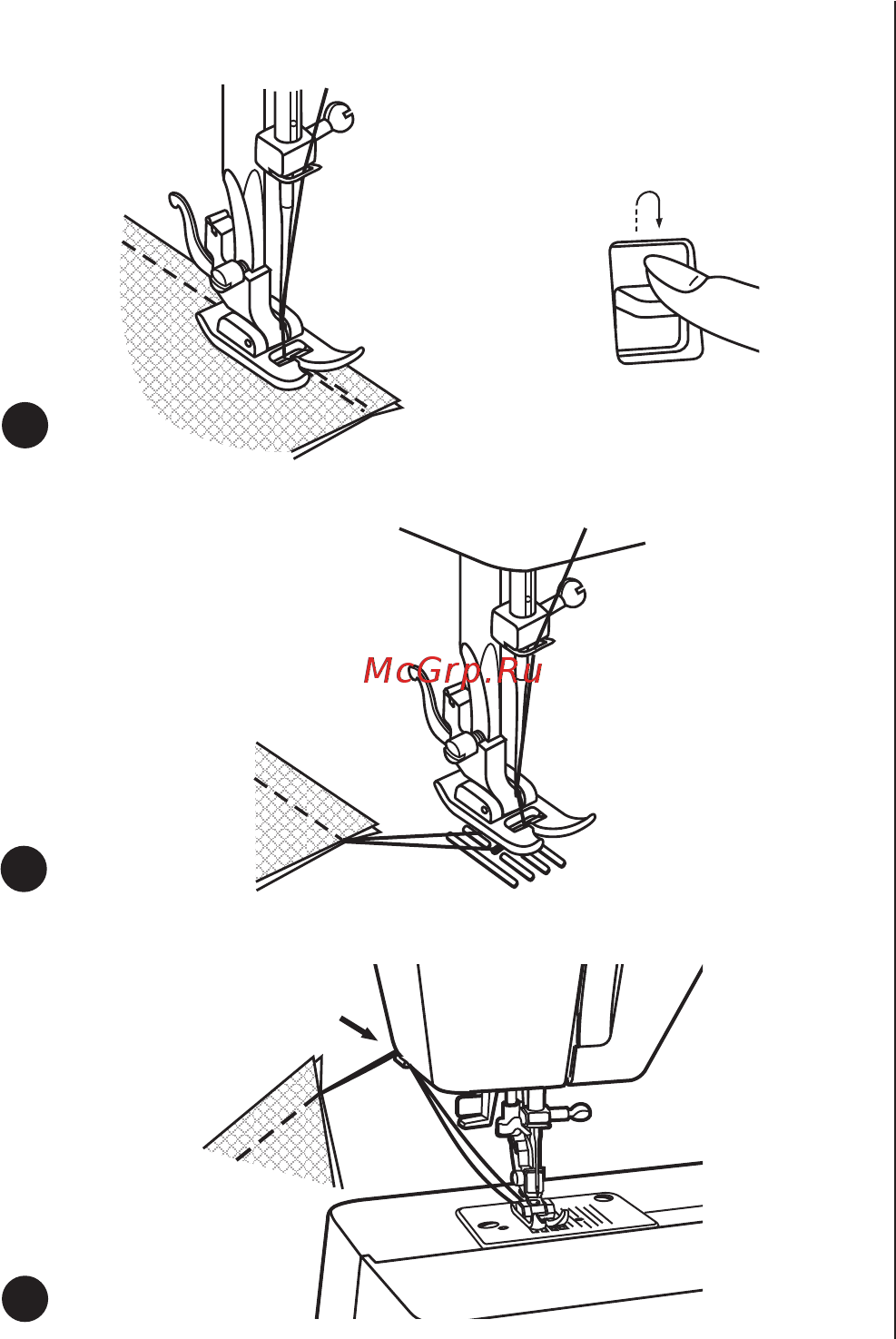 McGrp.Ru