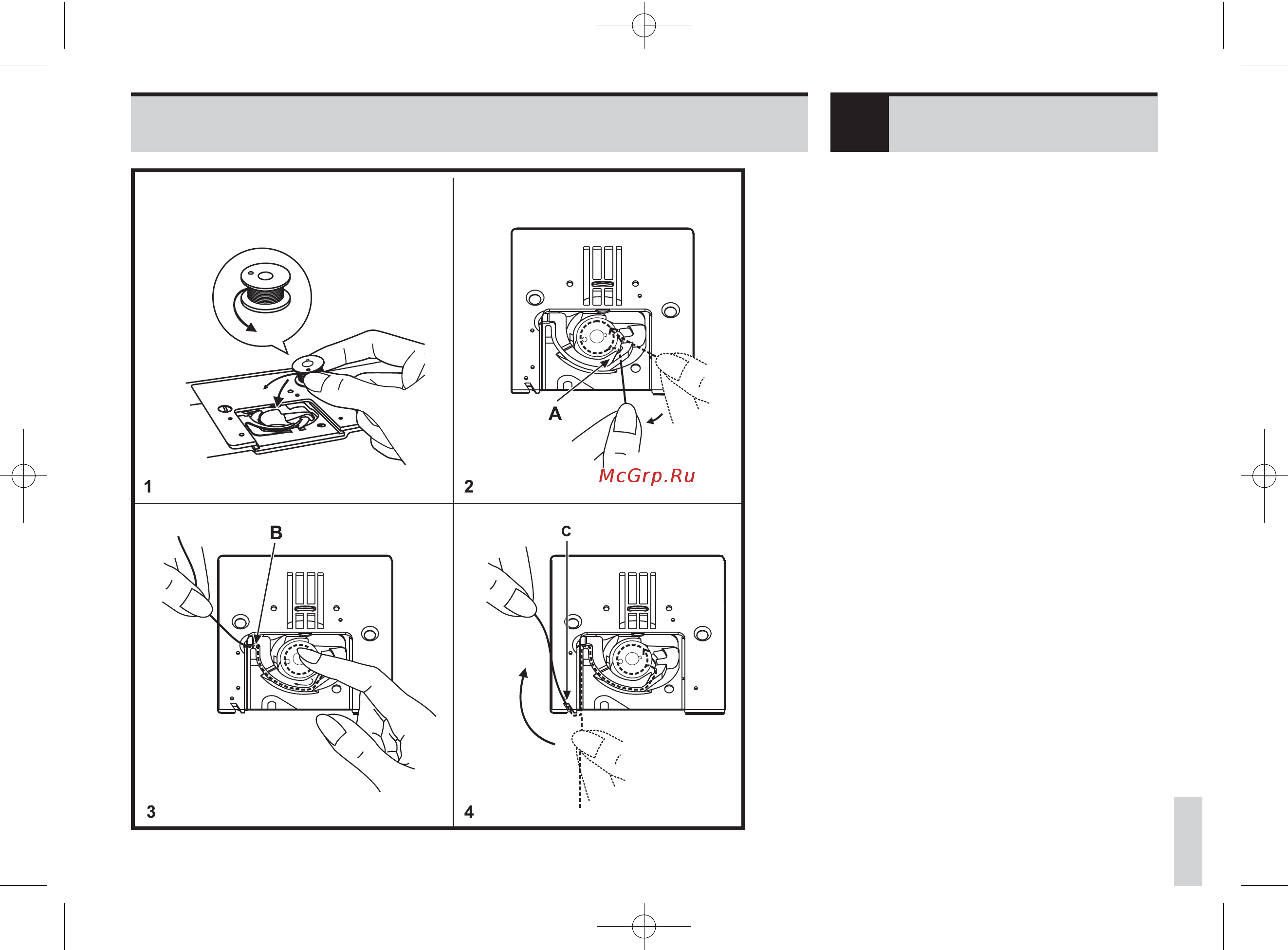 1

A

2

McGrp.Ru

B

3

C

4