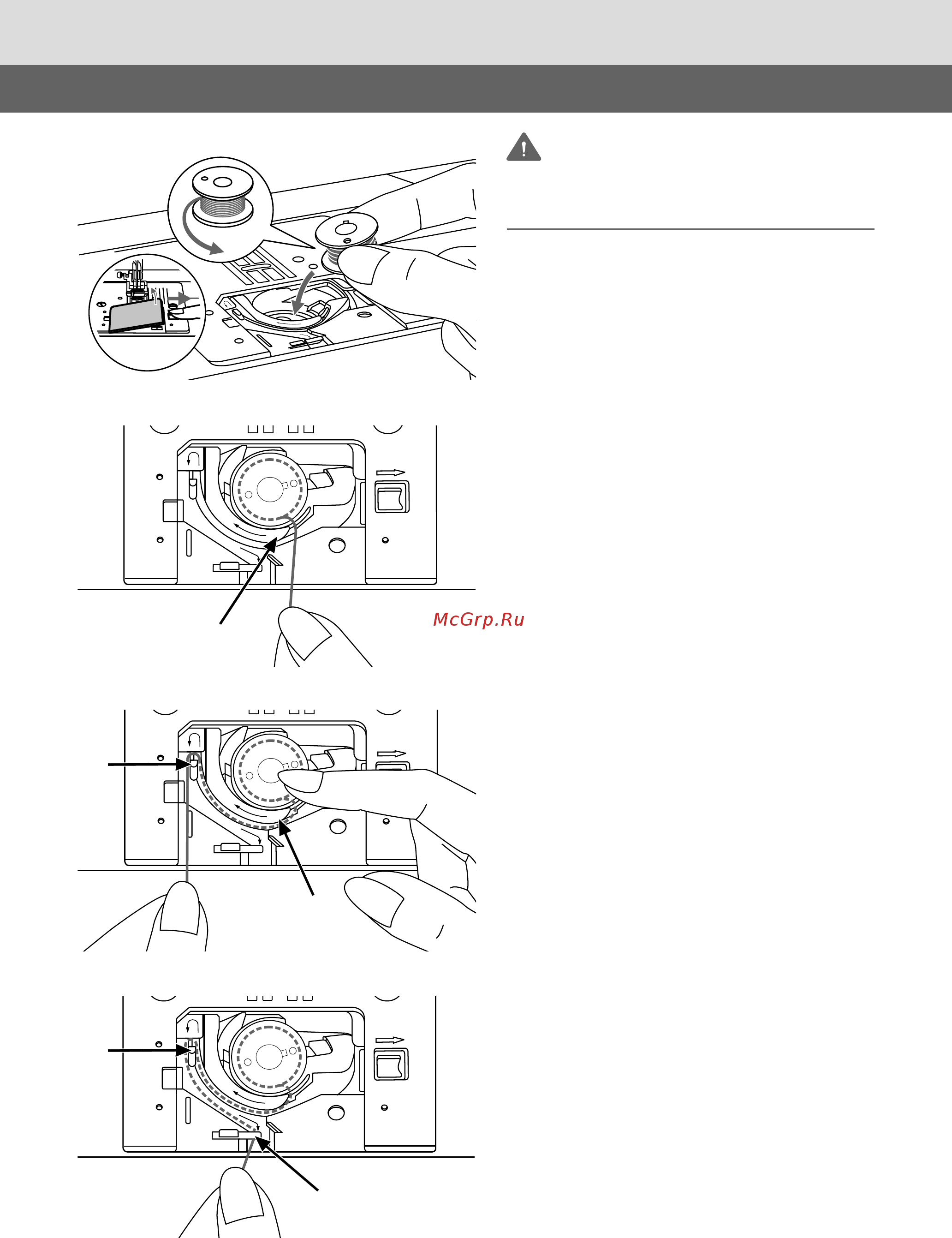 McGrp.Ru