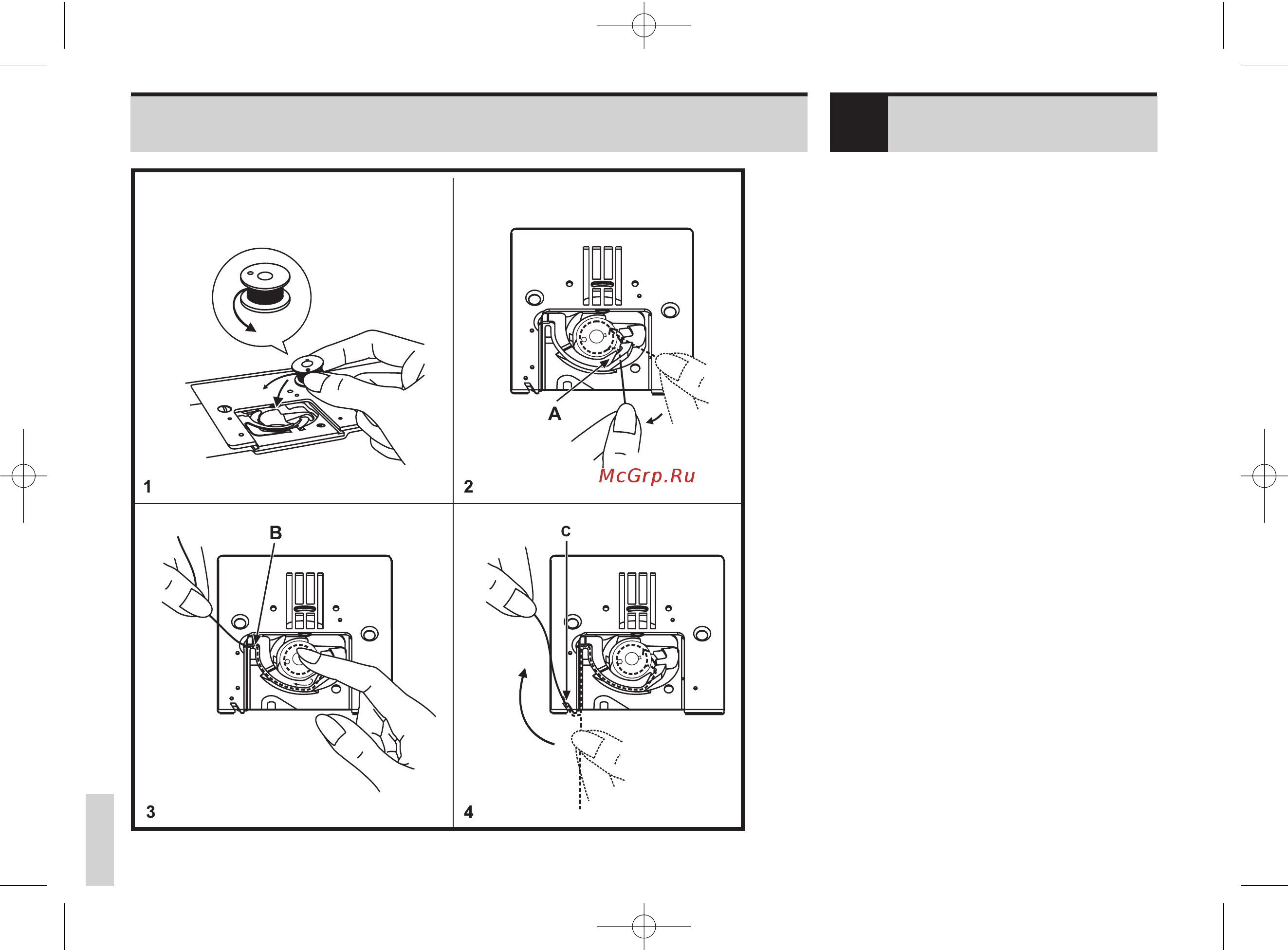 1

A

2

McGrp.Ru

B

3

C

4