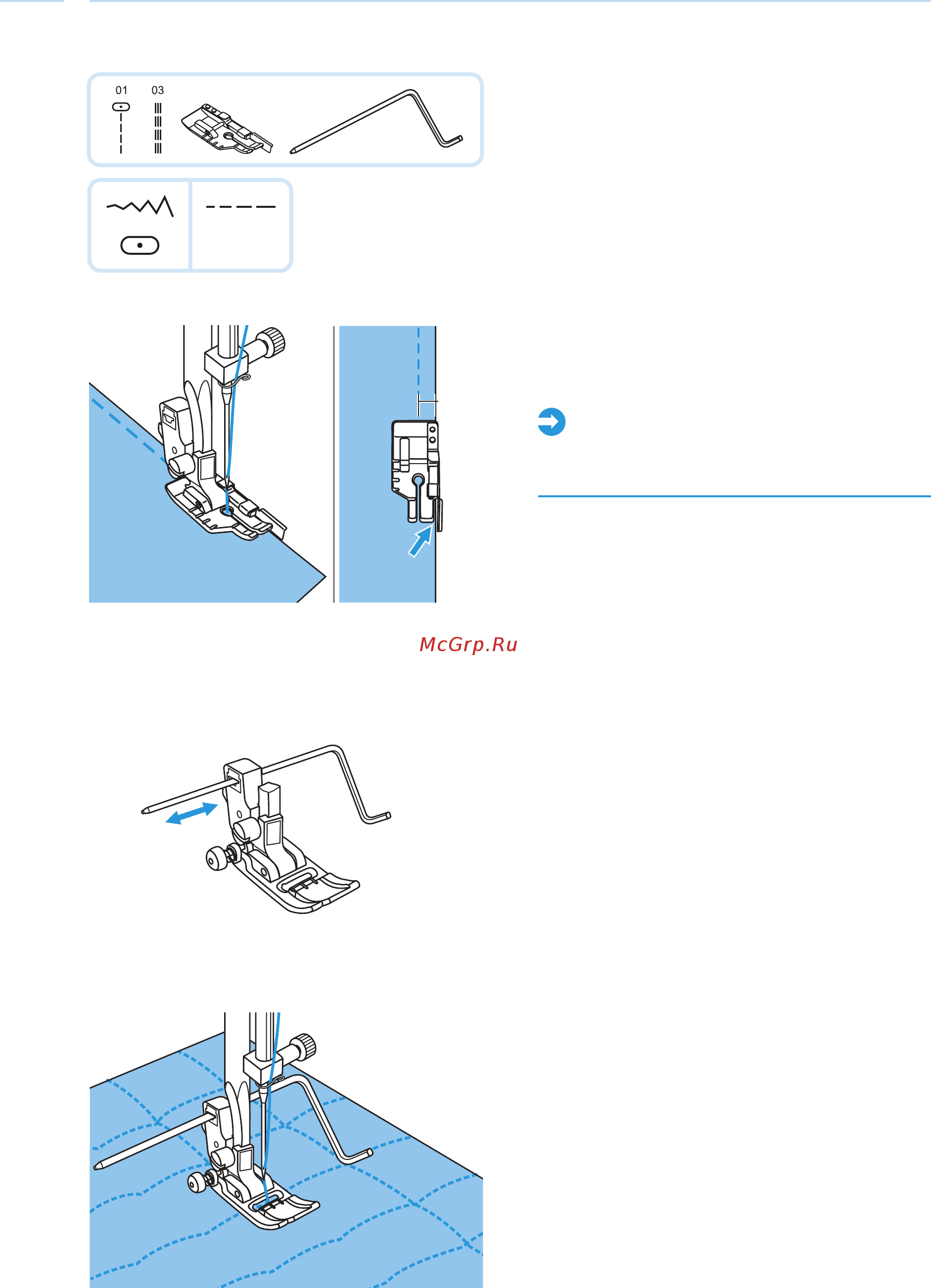 01 03

McGrp.Ru