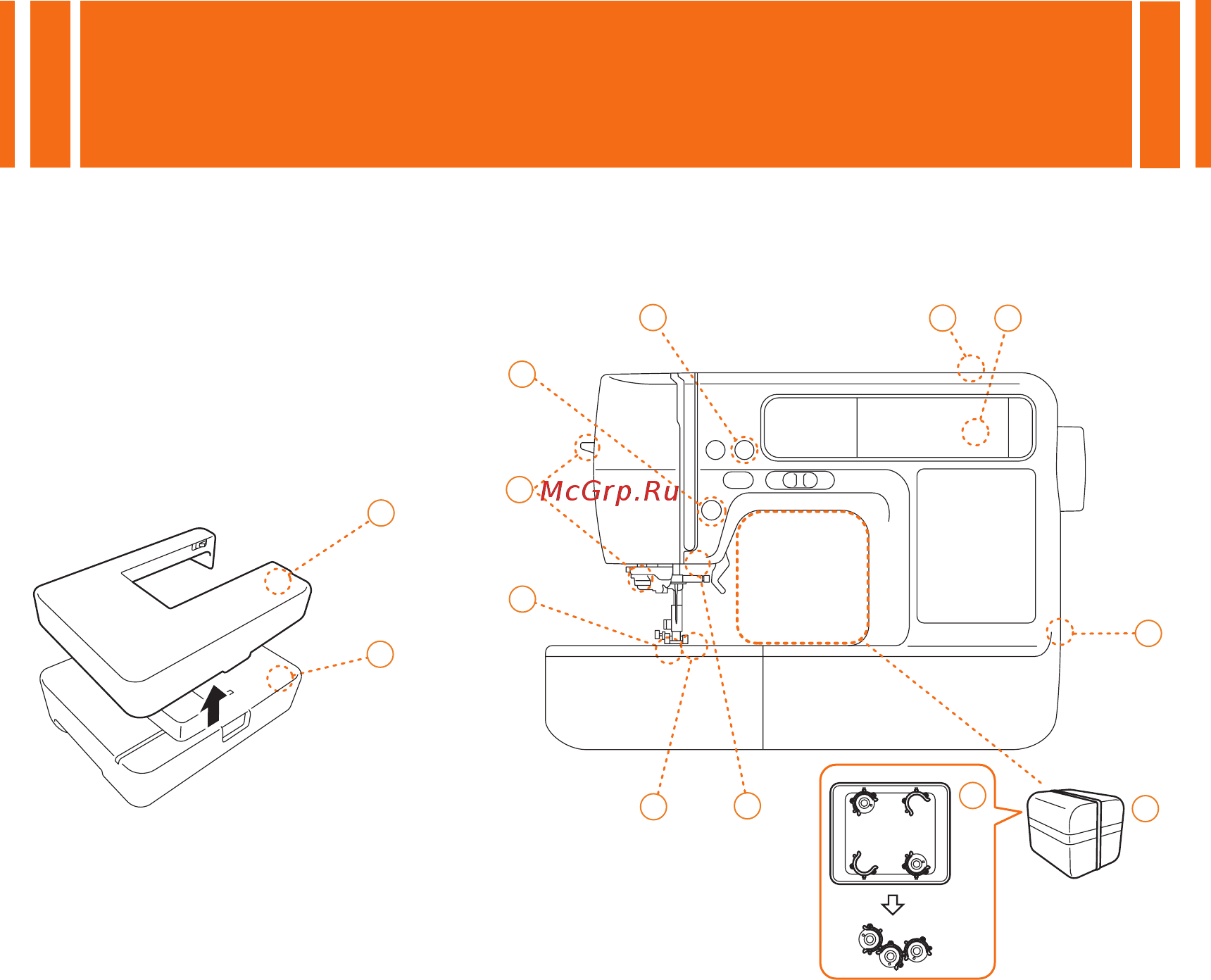 McGrp.Ru