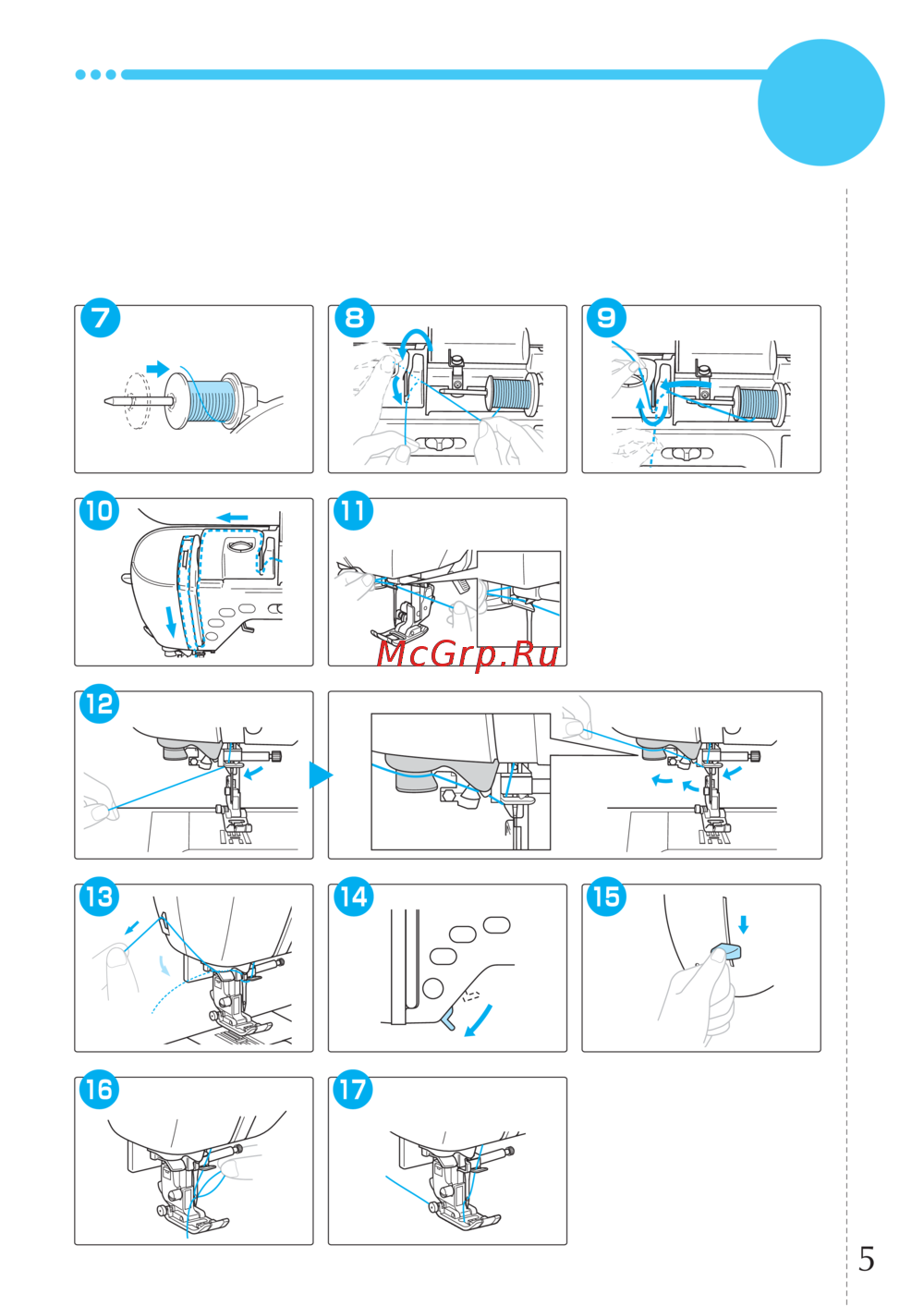 7

8

9

10

11

McGrp.Ru

12

13

14

15

16

17

5