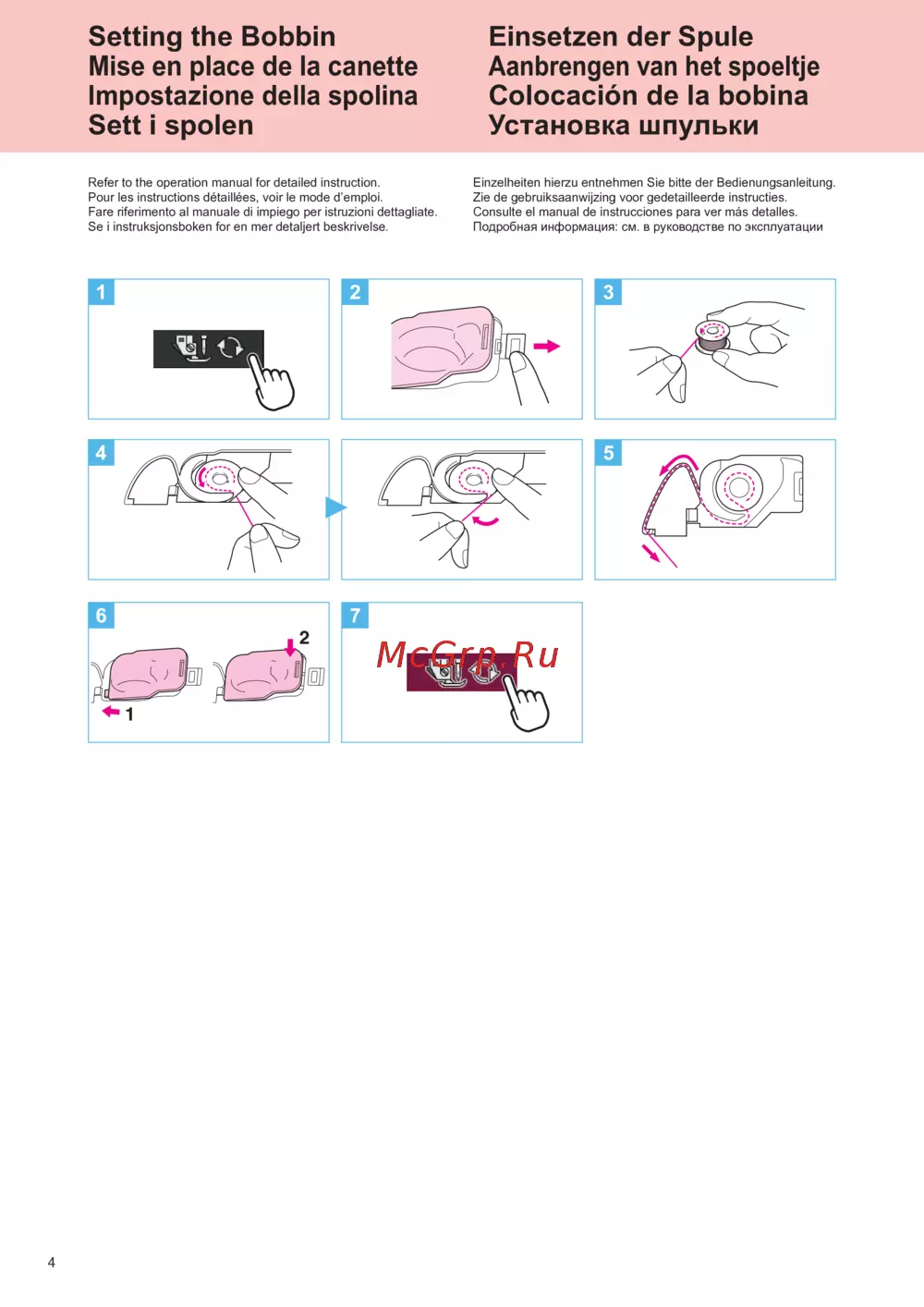 Setting the Bobbin
Mise en place de la canette
Impostazione della spolina
Sett i spolen

Einsetzen der Spule
Aanbrengen van het spoeltje
Colocación de la bobina
Установка шпульки

Refer to the operation manual for detailed instruction.
Pour les instructions détaillées, voir le mode d'emploi.
Fare riferimento al manuale di impiego per istruzioni dettagliate.
Se i instruksjonsboken for en mer detaljert beskrivelse.

Einzelheiten hierzu entnehmen Sie bitte der Bedienungsanleitung.
Zie de gebruiksaanwijzing voor gedetailleerde instructies.
Consulte el manual de instrucciones para ver más detalles.
Подробная информация: см. в руководстве по эксплуатации

1

2

3

4

5

6

2

1

7

McGrp.Ru

4