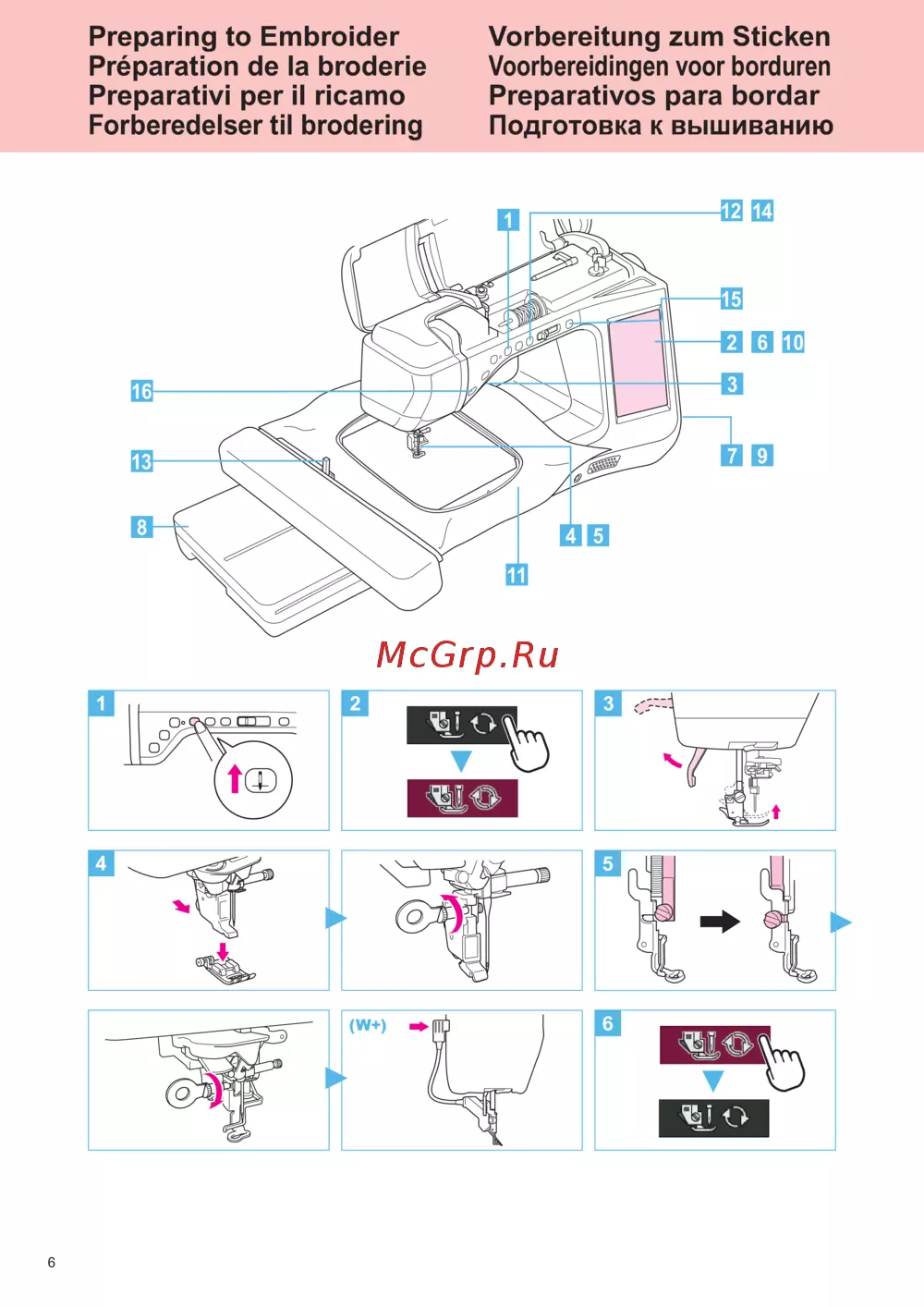 Preparing to Embroider
Préparation de la broderie
Preparativi per il ricamo
Forberedelser til brodering

Vorbereitung zum Sticken
Voorbereidingen voor borduren
Preparativos para bordar
Подготовка к вышиванию

1
12 14
15
2 6 10
3
16
7 9
13
8
4 5
11

McGrp.Ru

1
2
3
4
5
(W+)
6

6