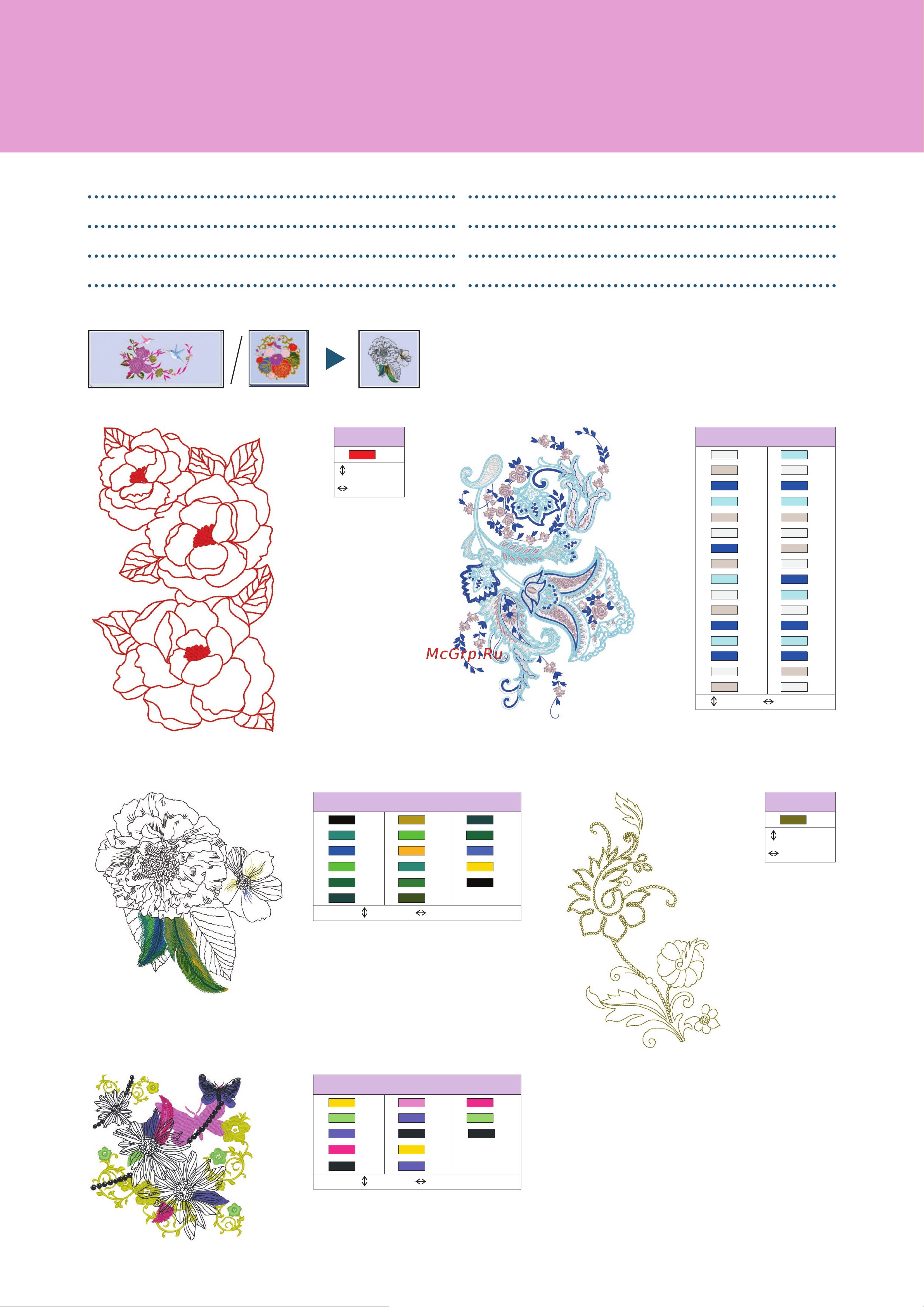 McGrp.Ru