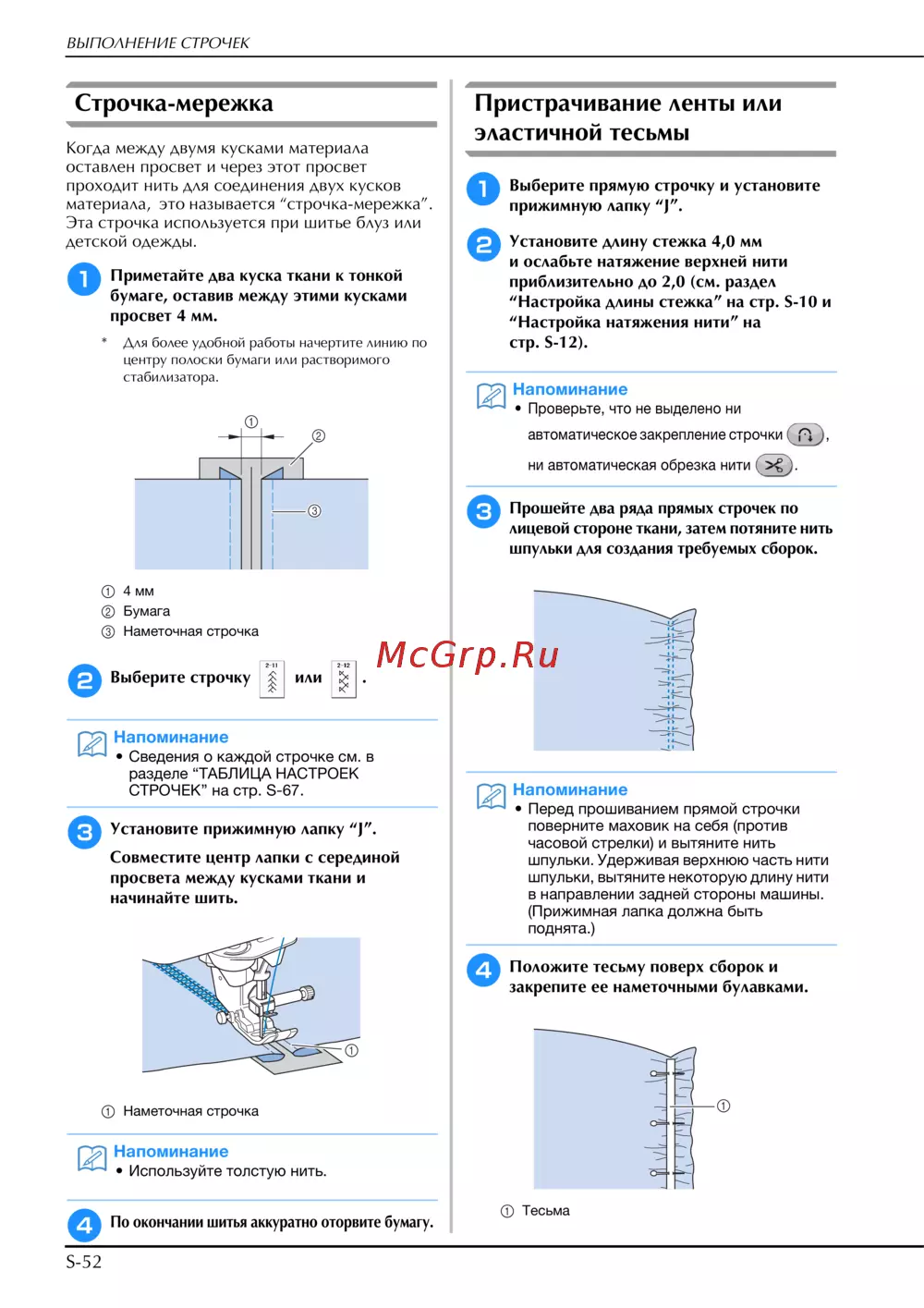 ВЫПОЛНЕНИЕ СТРОЧЕК

Строчка-мережка

Когда между двумя кусками материала оставлен просвет и через этот просвет проходит нить для соединения двух кусков материала, это называется “строчка-мережка”. Эта строчка используется при шитье блуз или детской одежды.

1 Приметайте два куска ткани к тонкой бумаге, оставив между этими кусками просвет 4 мм.

* Для более удобной работы начертите линию по центру полоски бумаги или растворимого стабилизатора.

①
②
③

① 4 мм
② Бумага
③ Наметочная строчка

2 Выберите строчку 2-11 или 2-12 .

Напоминание
• Сведения о каждой строчке см. в разделе “ТАБЛИЦА НАСТРОЕК СТРОЧЕК” на стр. S-67.

3 Установите прижимную лапку “J”.

Совместите центр лапки с серединой просвета между кусками ткани и начинайте шить.

①

① Наметочная строчка

Напоминание
• Используйте толстую нить.

4 По окончании шитья аккуратно оторвите бумагу.

Пристрачивание ленты или эластичной тесьмы

1 Выберите прямую строчку и установите прижимную лапку “J”.

2 Установите длину стежка 4,0 мм и ослабьте натяжение верхней нити приблизительно до 2,0 (см. раздел “Настройка длины стежка” на стр. S-10 и “Настройка натяжения нити” на стр. S-12).

Напоминание
• Проверьте, что не выделено ни автоматическое закрепление строчки , ни автоматическая обрезка нити .

3 Прошейте два ряда прямых строчек по лицевой стороне ткани, затем потяните нить шпульки для создания требуемых сборок.

McGrp.Ru

Напоминание
• Перед прошиванием прямой строчки поверните маховик на себя (против часовой стрелки) и вытяните нить шпульки. Удерживая верхнюю часть нити шпульки, вытяните некоторую длину нити в направлении задней стороны машины. (Прижимная лапка должна быть поднята.)

4 Положите тесьму поверх сборок и закрепите ее наметочными булавками.

①

① Тесьма

S-52