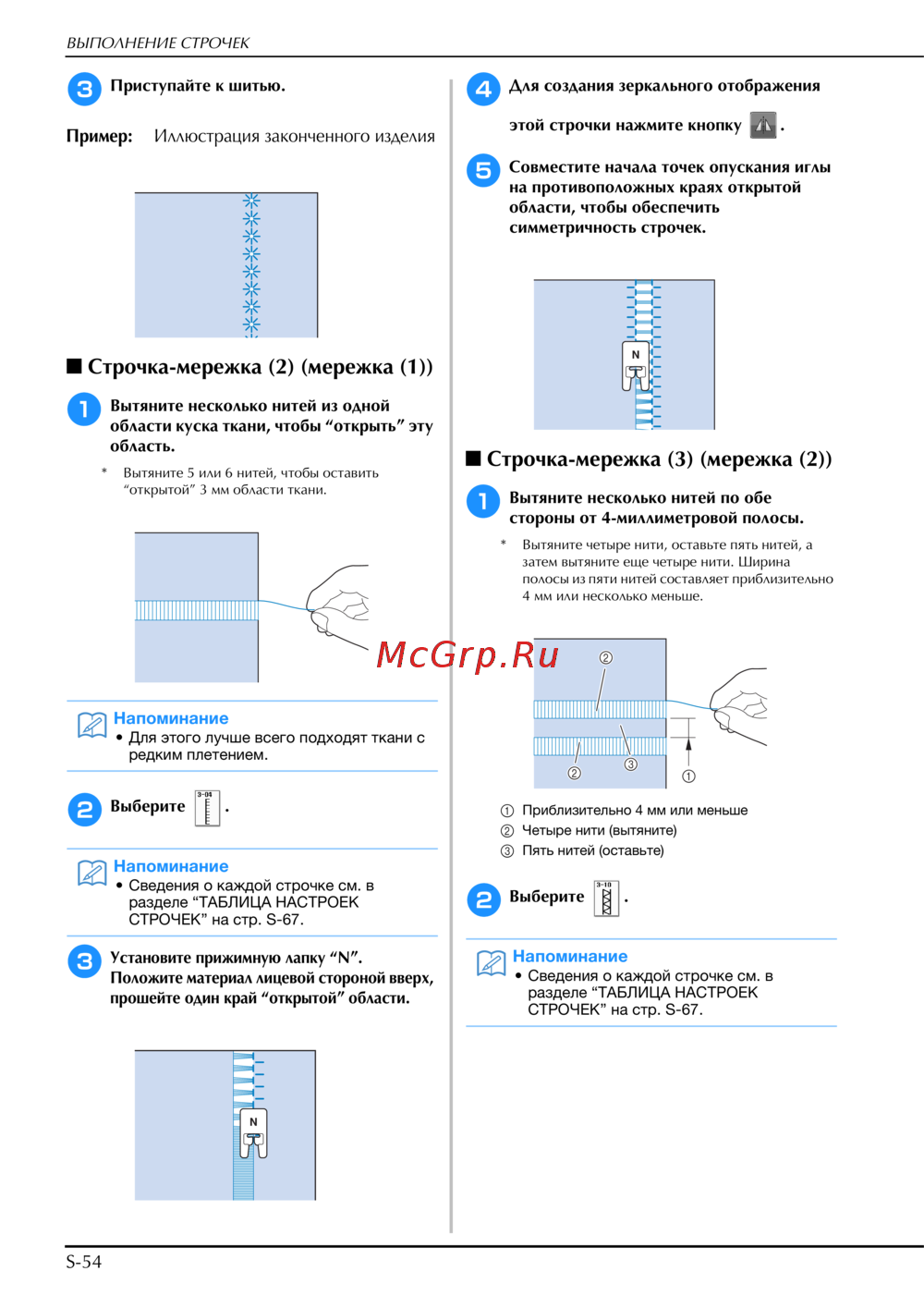 ВЫПОЛНЕНИЕ СТРОЧЕК

3 Приступайте к шитью.

Пример: Иллюстрация законченного изделия

■ Строчка-мережка (2) (мережка (1))

1 Вытяните несколько нитей из одной области куска ткани, чтобы “открыть” эту область.

* Вытяните 5 или 6 нитей, чтобы оставить “открытой” 3 мм области ткани.

Напоминание
• Для этого лучше всего подходят ткани с редким плетением.

2 Выберите 3-04 .

Напоминание
• Сведения о каждой строчке см. в разделе “ТАБЛИЦА НАСТРОЕК СТРОЧЕК” на стр. S-67.

3 Установите прижимную лапку “N”. Положите материал лицевой стороной вверх, прошейте один край “открытой” области.

N

4 Для создания зеркального отображения этой строчки нажмите кнопку .

5 Совместите начала точек опускания иглы на противоположных краях открытой области, чтобы обеспечить симметричность строчек.

N

■ Строчка-мережка (3) (мережка (2))

1 Вытяните несколько нитей по обе стороны от 4-миллиметровой полосы.

* Вытяните четыре нити, оставьте пять нитей, а затем вытяните еще четыре нити. Ширина полосы из пяти нитей составляет приблизительно 4 мм или несколько меньше.

McGrp.Ru

②
②
③
①

① Приблизительно 4 мм или меньше
② Четыре нити (вытяните)
③ Пять нитей (оставьте)

2 Выберите 3-10 .

Напоминание
• Сведения о каждой строчке см. в разделе “ТАБЛИЦА НАСТРОЕК СТРОЧЕК” на стр. S-67.

S-54