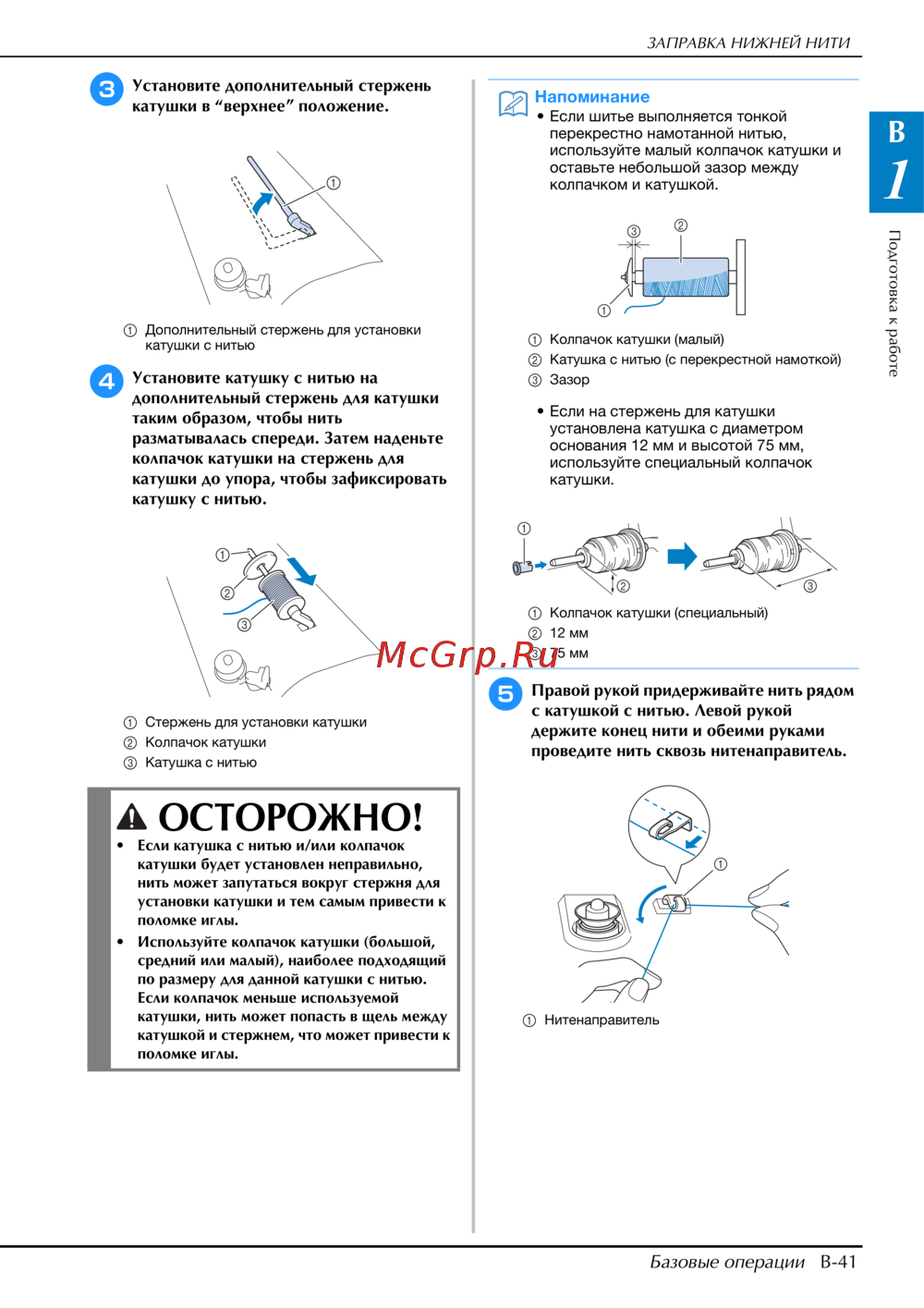 ЗАПРАВКА НИЖНЕЙ НИТИ

3 Установите дополнительный стержень катушки в "верхнее" положение.

①

① Дополнительный стержень для установки катушки с нитью

4 Установите катушку с нитью на дополнительный стержень для катушки таким образом, чтобы нить разматывалась спереди. Затем наденьте колпачок катушки на стержень для катушки до упора, чтобы зафиксировать катушку с нитью.

①
②
③

① Стержень для установки катушки
② Колпачок катушки
③ Катушка с нитью

ОСТОРОЖНО!

• Если катушка с нитью и/или колпачок катушки будет установлен неправильно, нить может запутаться вокруг стержня для установки катушки и тем самым привести к поломке иглы.

• Используйте колпачок катушки (большой, средний или малый), наиболее подходящий по размеру для данной катушки с нитью. Если колпачок меньше используемой катушки, нить может попасть в щель между катушкой и стержнем, что может привести к поломке иглы.

Напоминание

• Если шитье выполняется тонкой перекрестно намотанной нитью, используйте малый колпачок катушки и оставьте небольшой зазор между колпачком и катушкой.

③ ②
①

① Колпачок катушки (малый)
② Катушка с нитью (с перекрестной намоткой)
③ Зазор

• Если на стержень для катушки установлена катушка с диаметром основания 12 мм и высотой 75 мм, используйте специальный колпачок катушки.

①
②
③

① Колпачок катушки (специальный)
② 12 мм
③ 75 мм

McGrp.Ru

5 Правой рукой придерживайте нить рядом с катушкой с нитью. Левой рукой держите конец нити и обеими руками проведите нить сквозь нитенаправитель.

①

① Нитенаправитель

B
1
Подготовка к работе

Базовые операции B-41