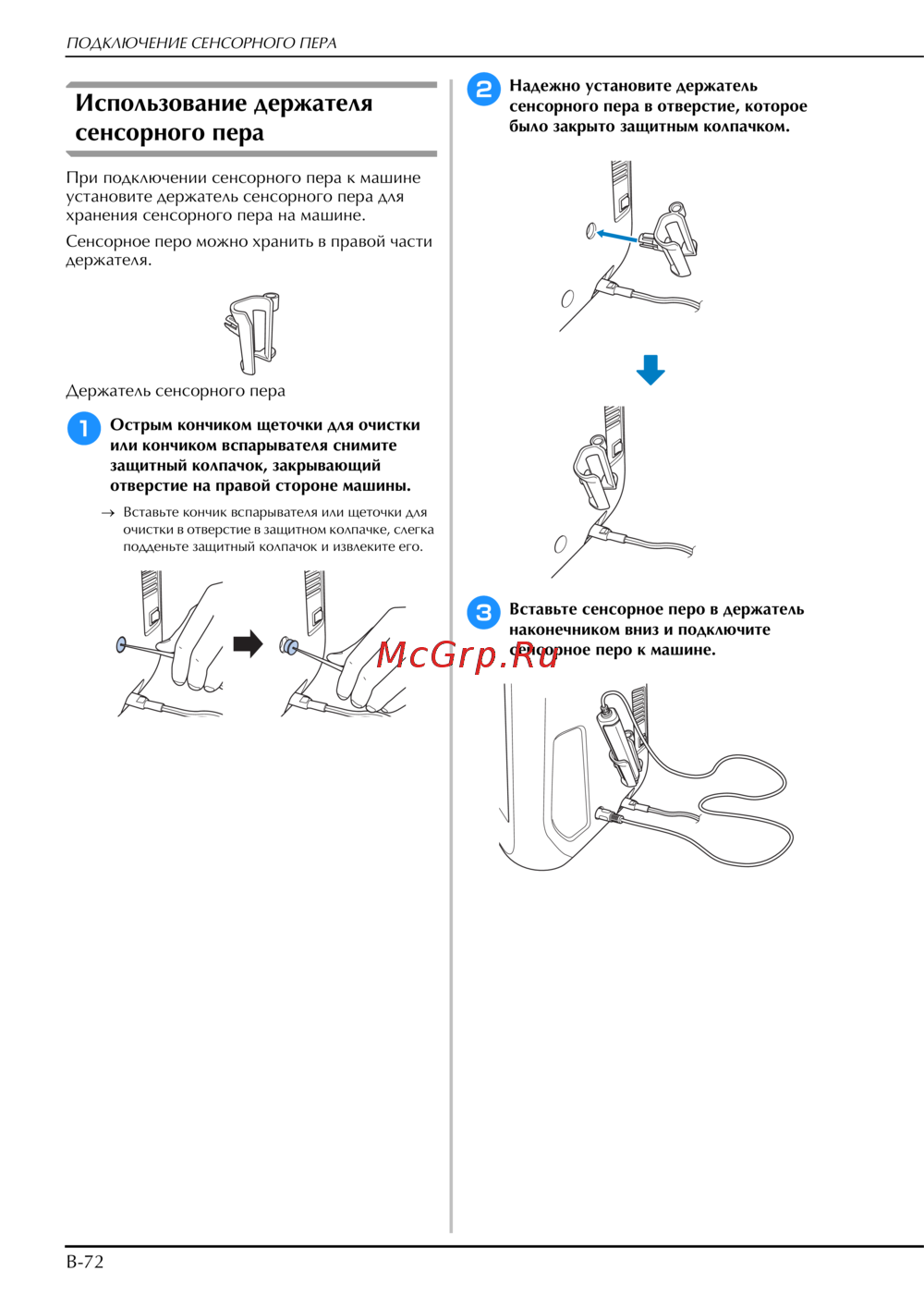 ПОДКЛЮЧЕНИЕ СЕНСОРНОГО ПЕРА

Использование держателя сенсорного пера

При подключении сенсорного пера к машине установите держатель сенсорного пера для хранения сенсорного пера на машине.

Сенсорное перо можно хранить в правой части держателя.

Держатель сенсорного пера

1 Острым кончиком щеточки для очистки или кончиком вспарывателя снимите защитный колпачок, закрывающий отверстие на правой стороне машины.

→ Вставьте кончик вспарывателя или щеточки для очистки в отверстие в защитном колпачке, слегка подденьте защитный колпачок и извлеките его.

2 Надежно установите держатель сенсорного пера в отверстие, которое было закрыто защитным колпачком.

3 Вставьте сенсорное перо в держатель наконечником вниз и подключите сенсорное перо к машине.

McGrp.Ru

B-72