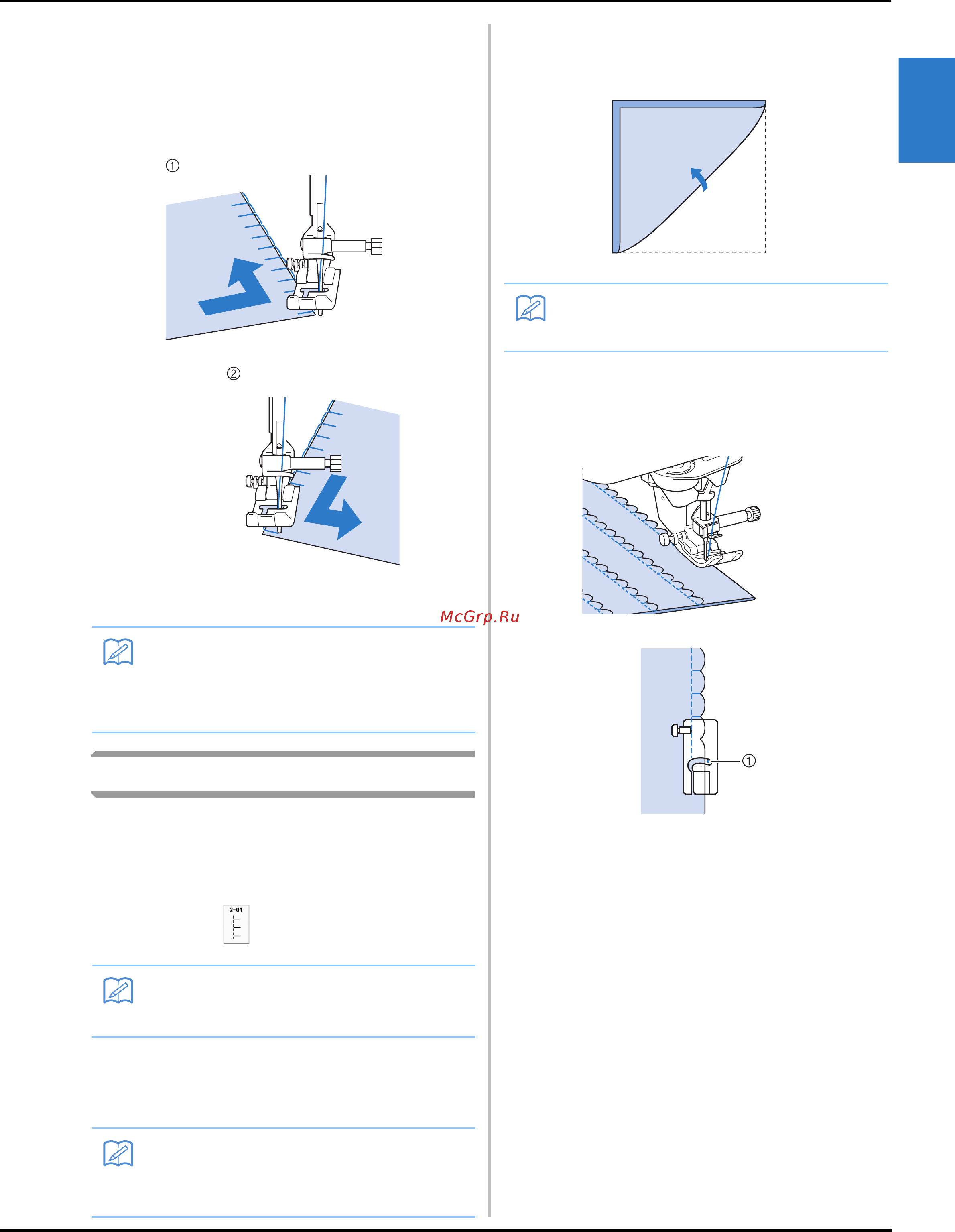 ①

②

McGrp.Ru

①

2-04