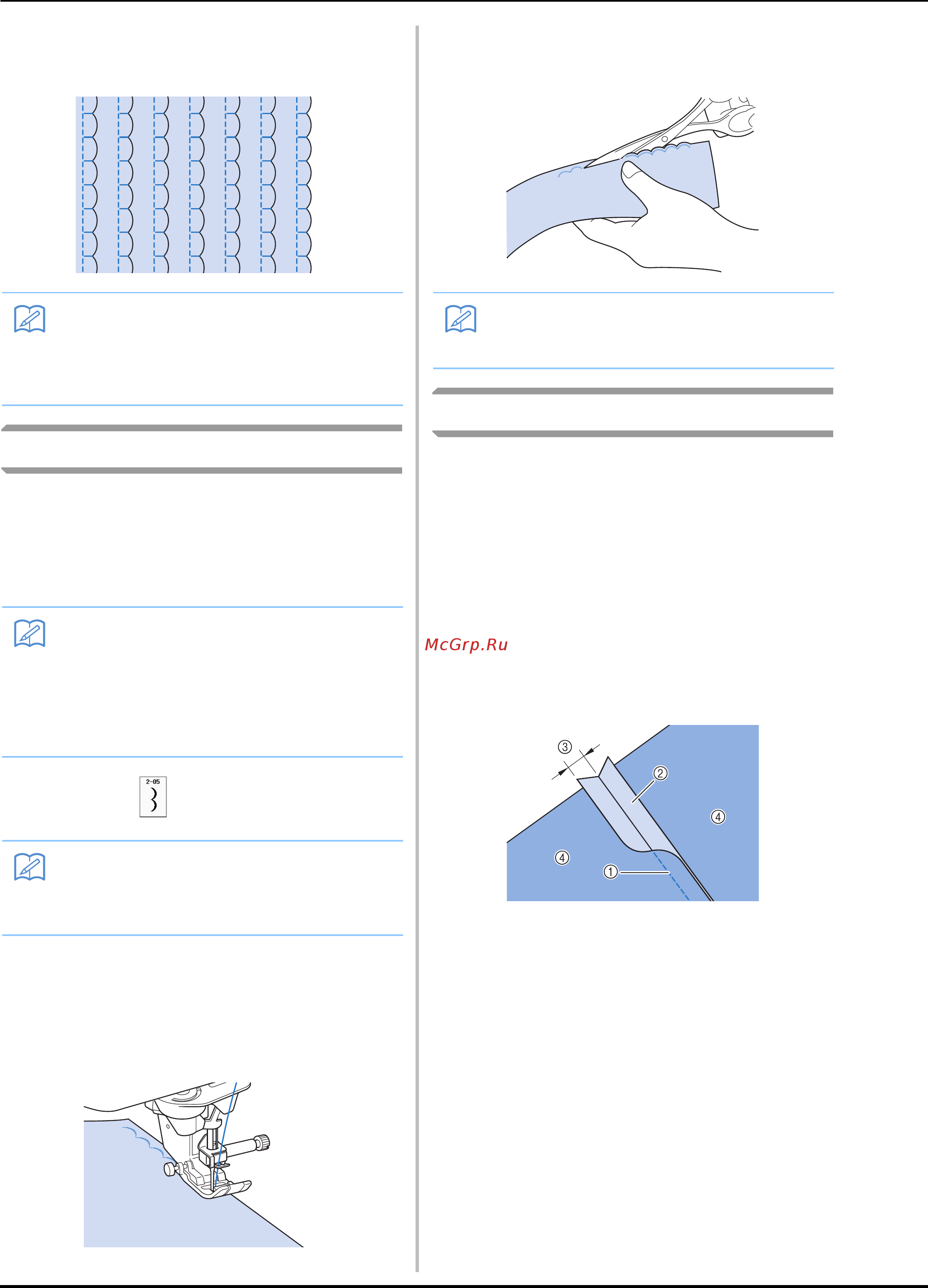 2-05

McGrp.Ru

③

②

④

④

①