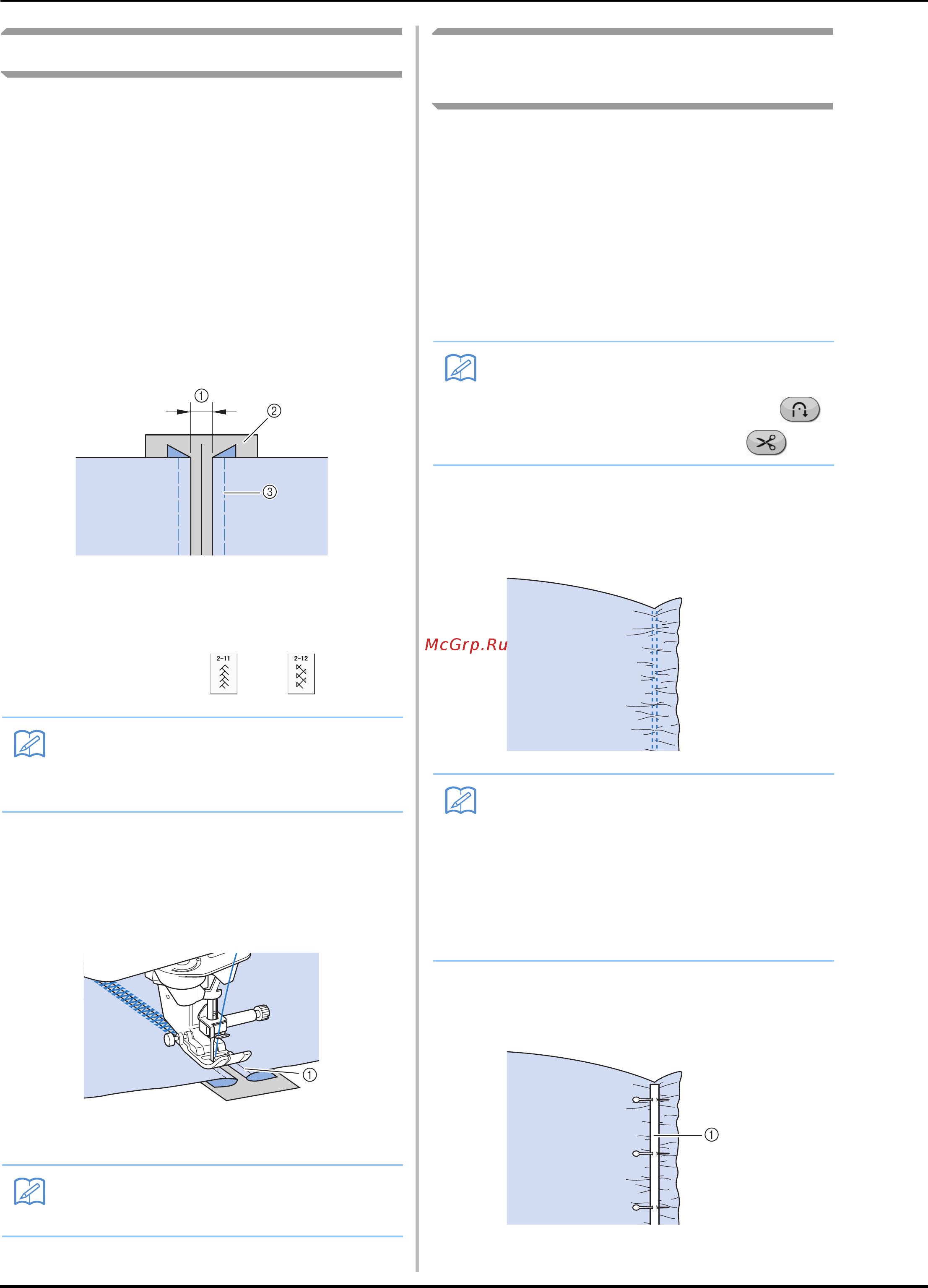 ①

②

③

2-11

2-12

①

McGrp.Ru

①