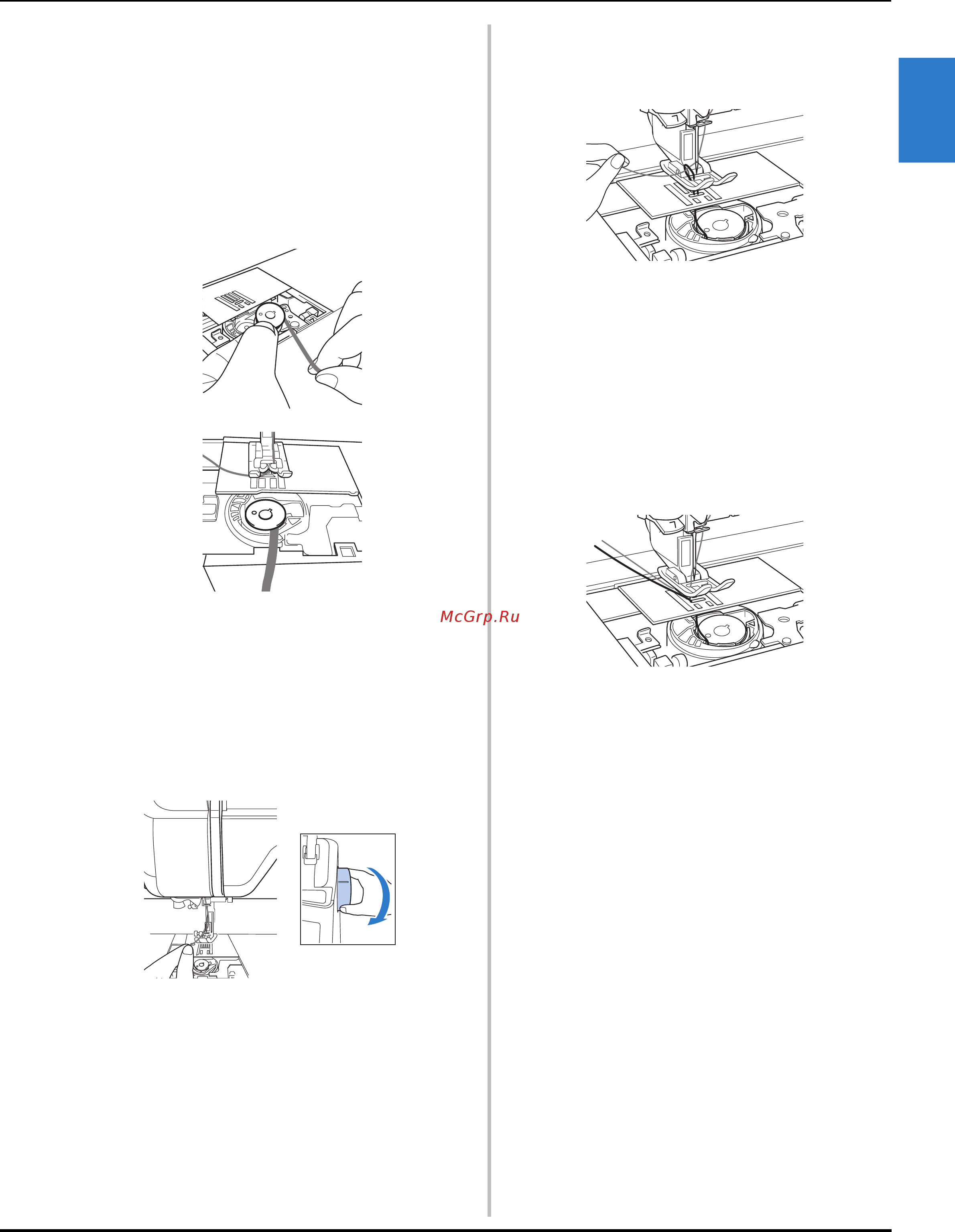 McGrp.Ru