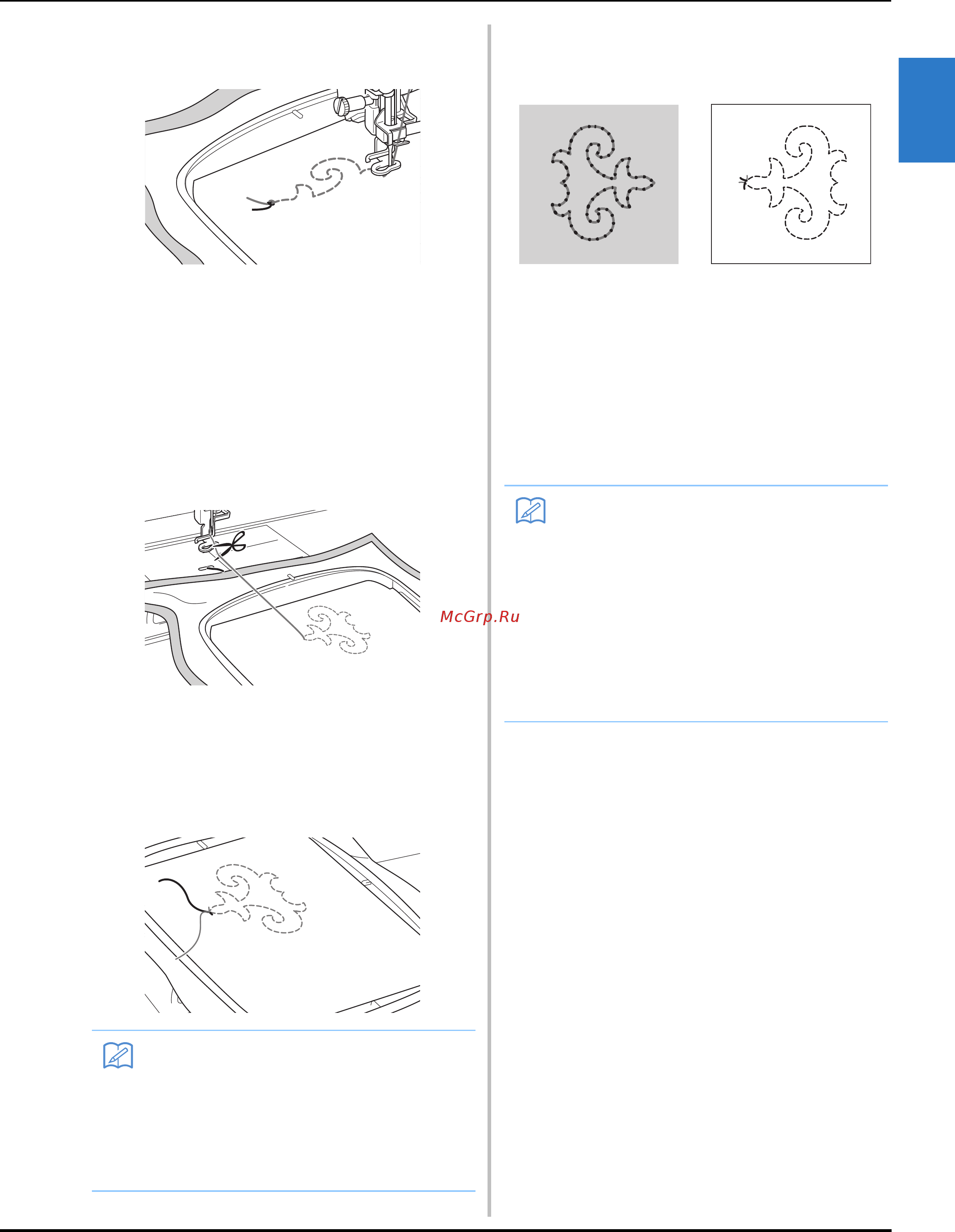 McGrp.Ru