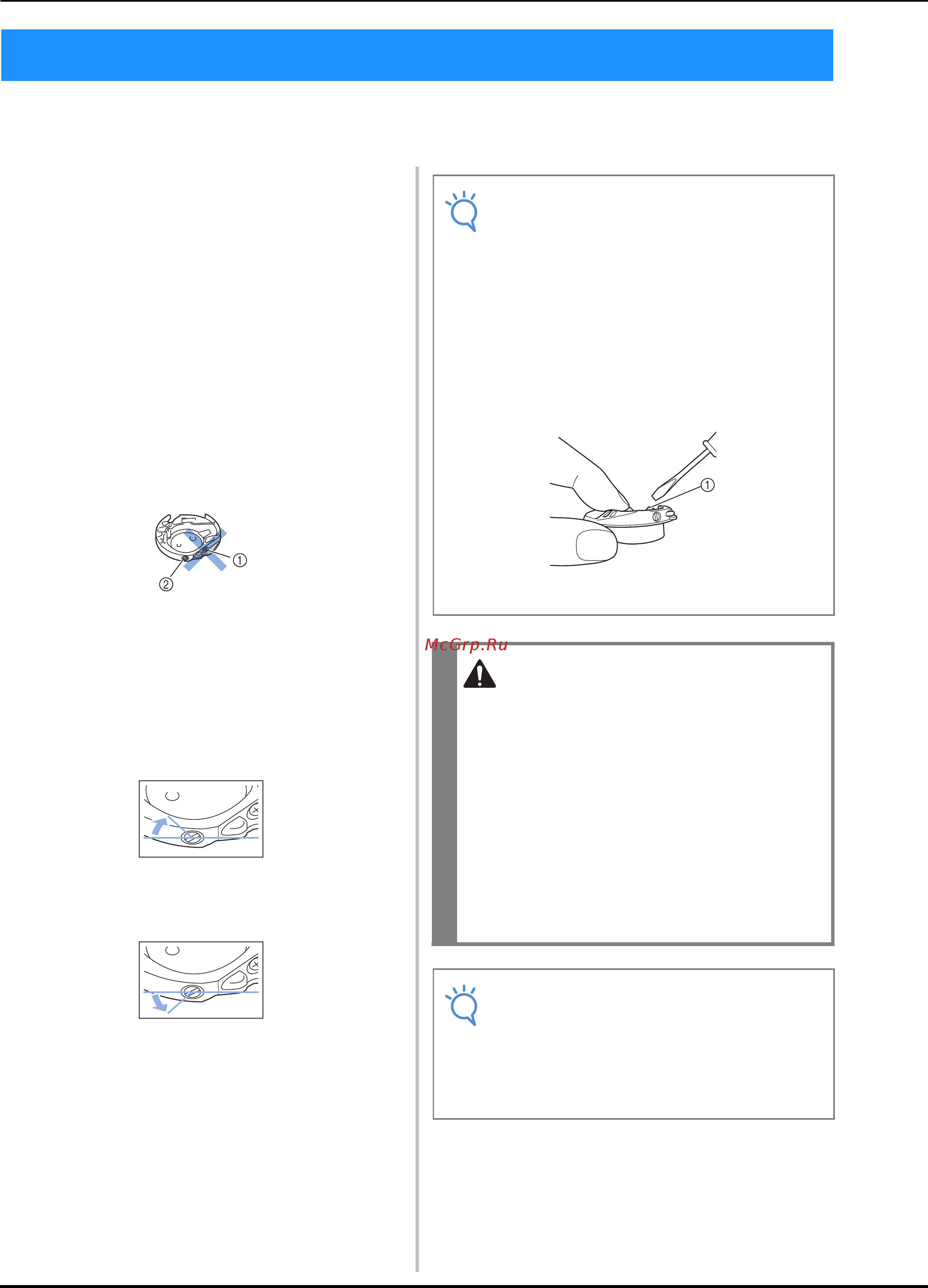 ①
②

①

McGrp.Ru