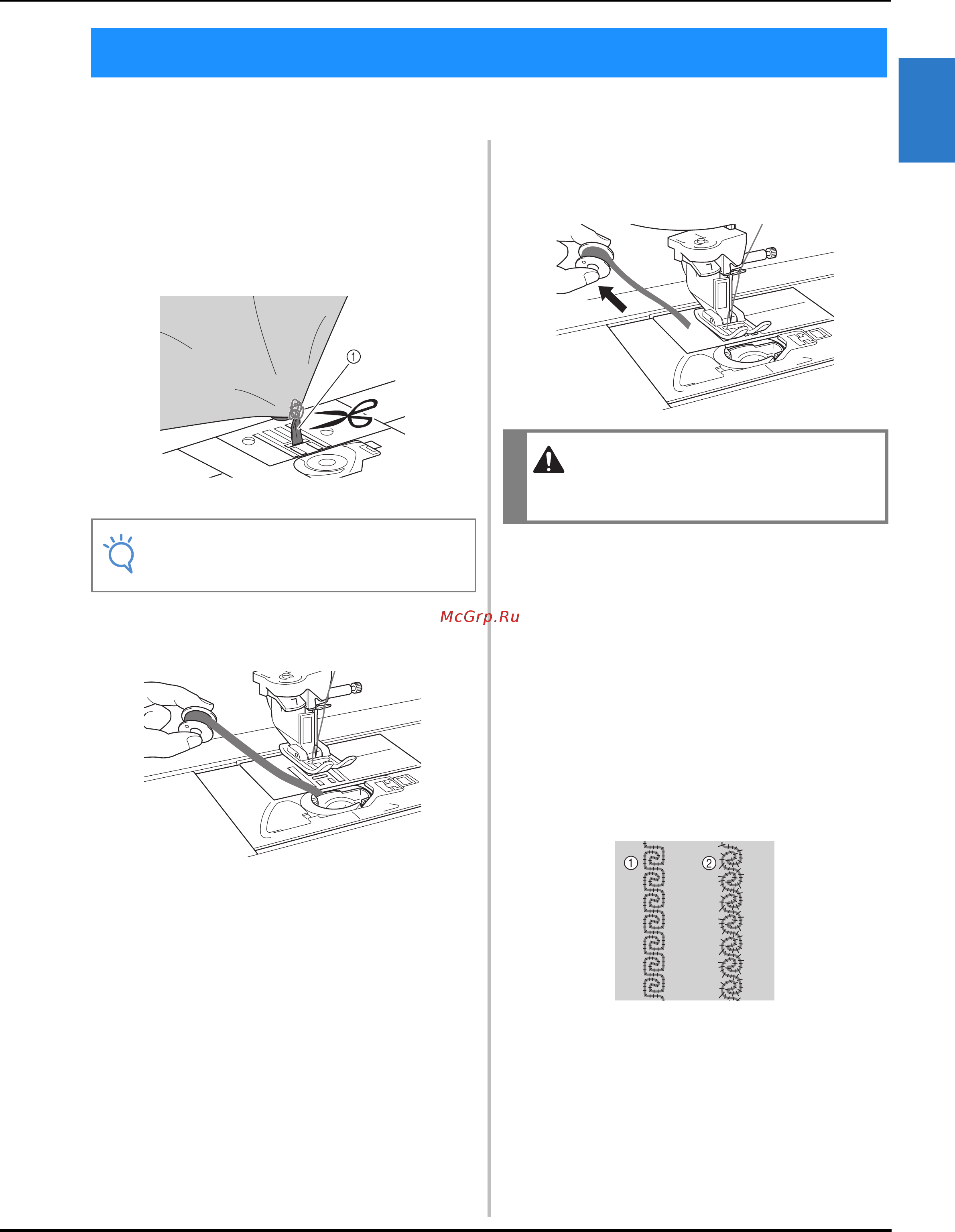 ①

McGrp.Ru

①

②