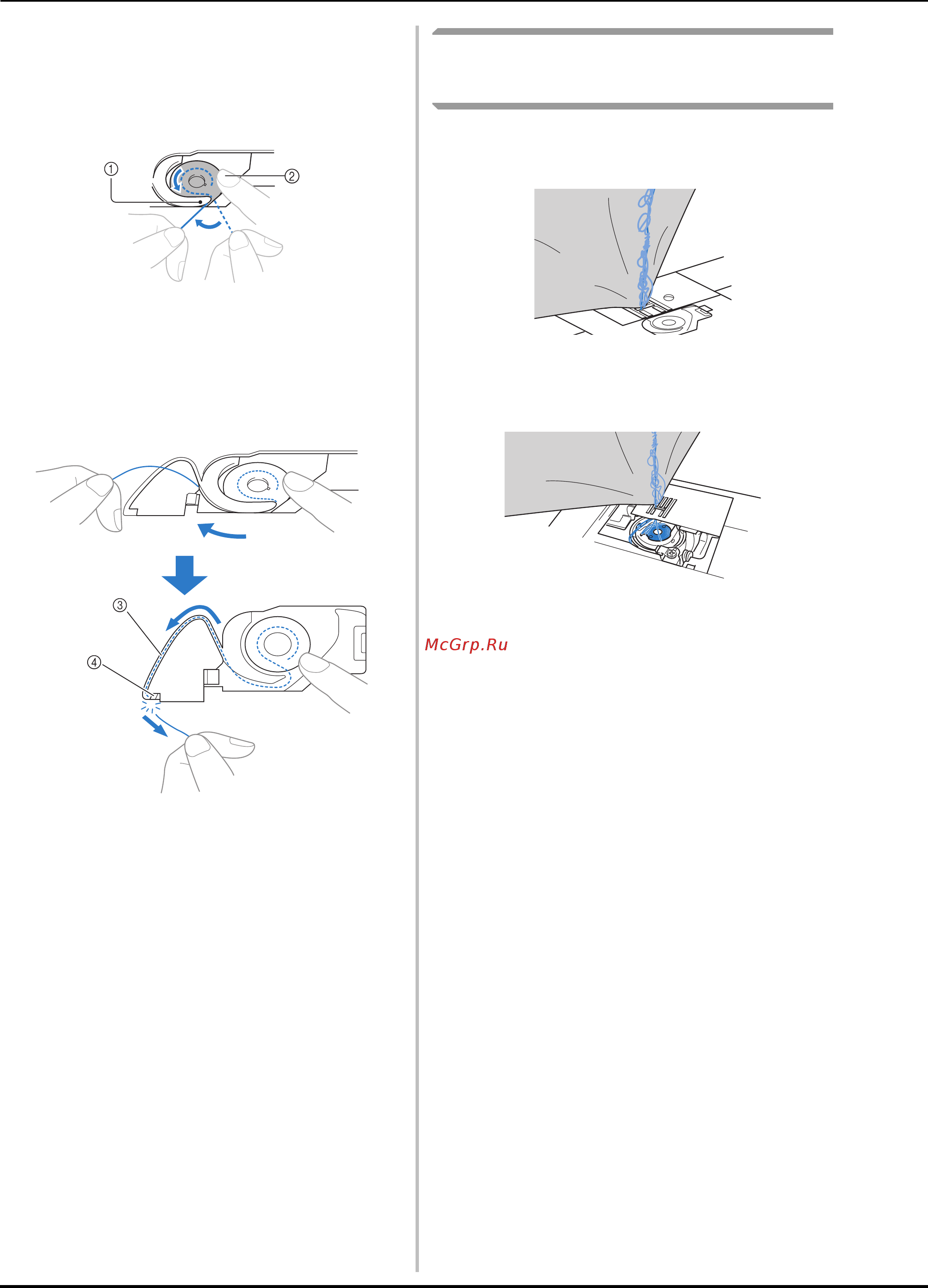 ①
②
③
④
McGrp.Ru