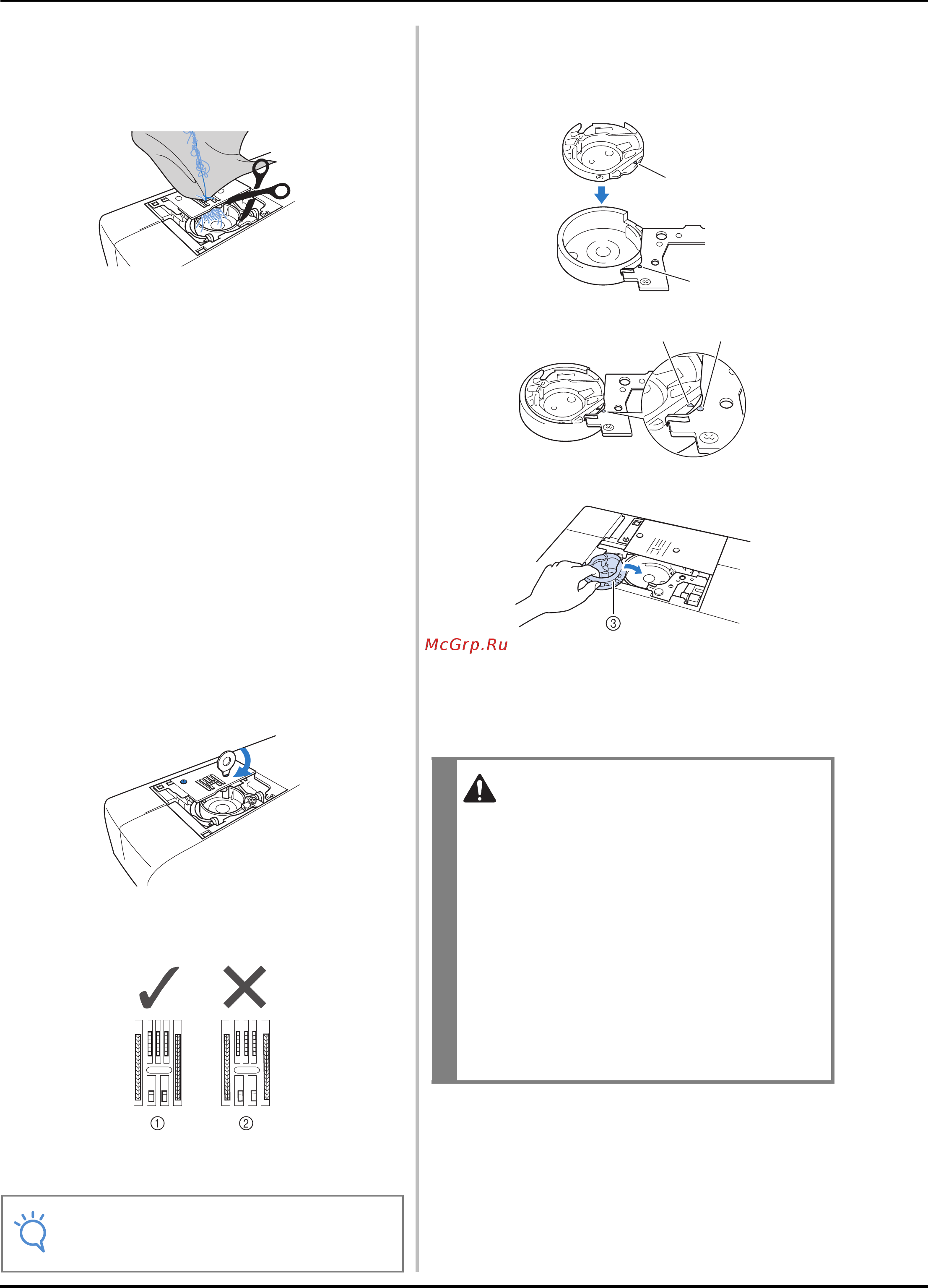 ③

McGrp.Ru

①

②