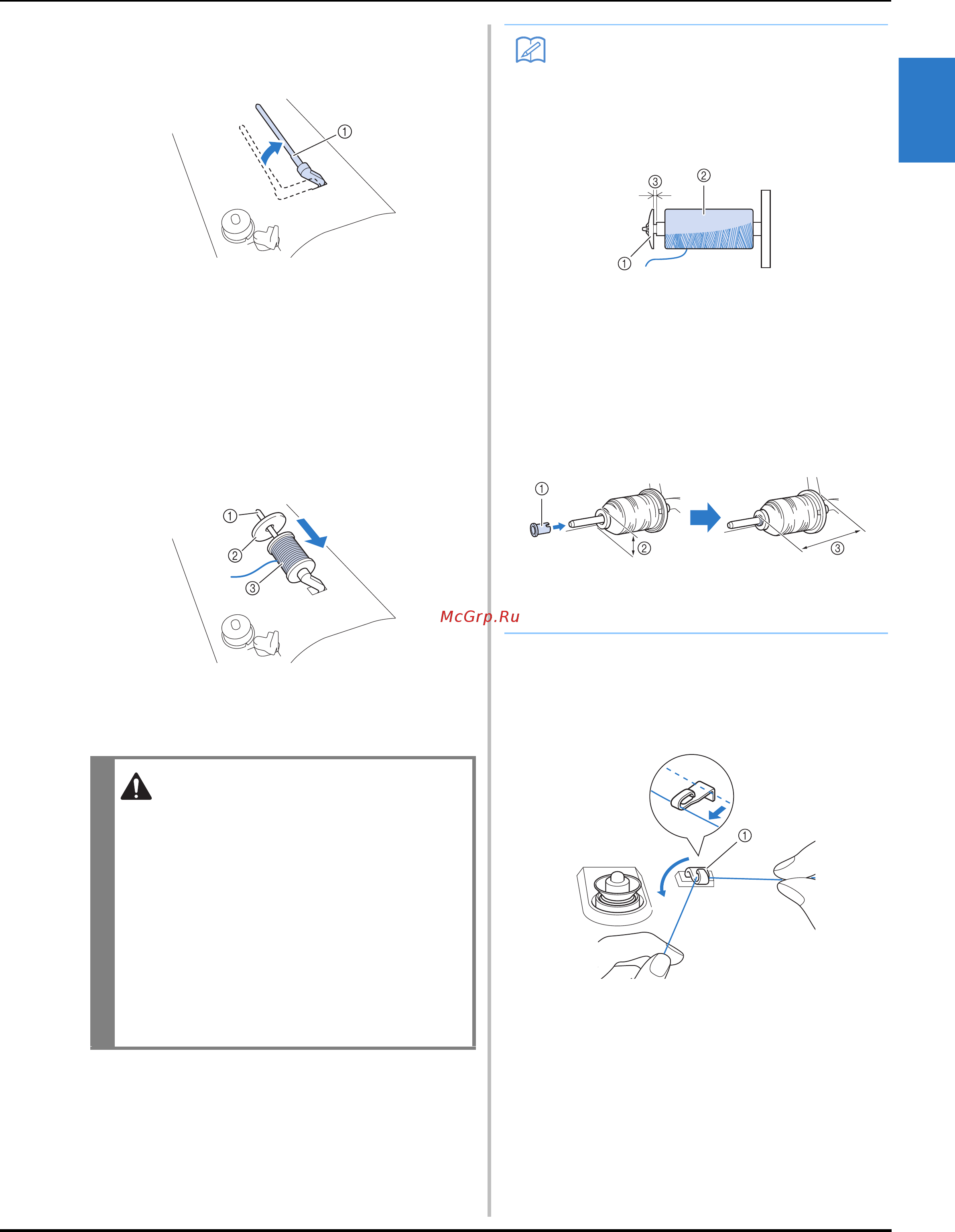 ①

③ ②

①

① ② ③

① ② ③

McGrp.Ru

①