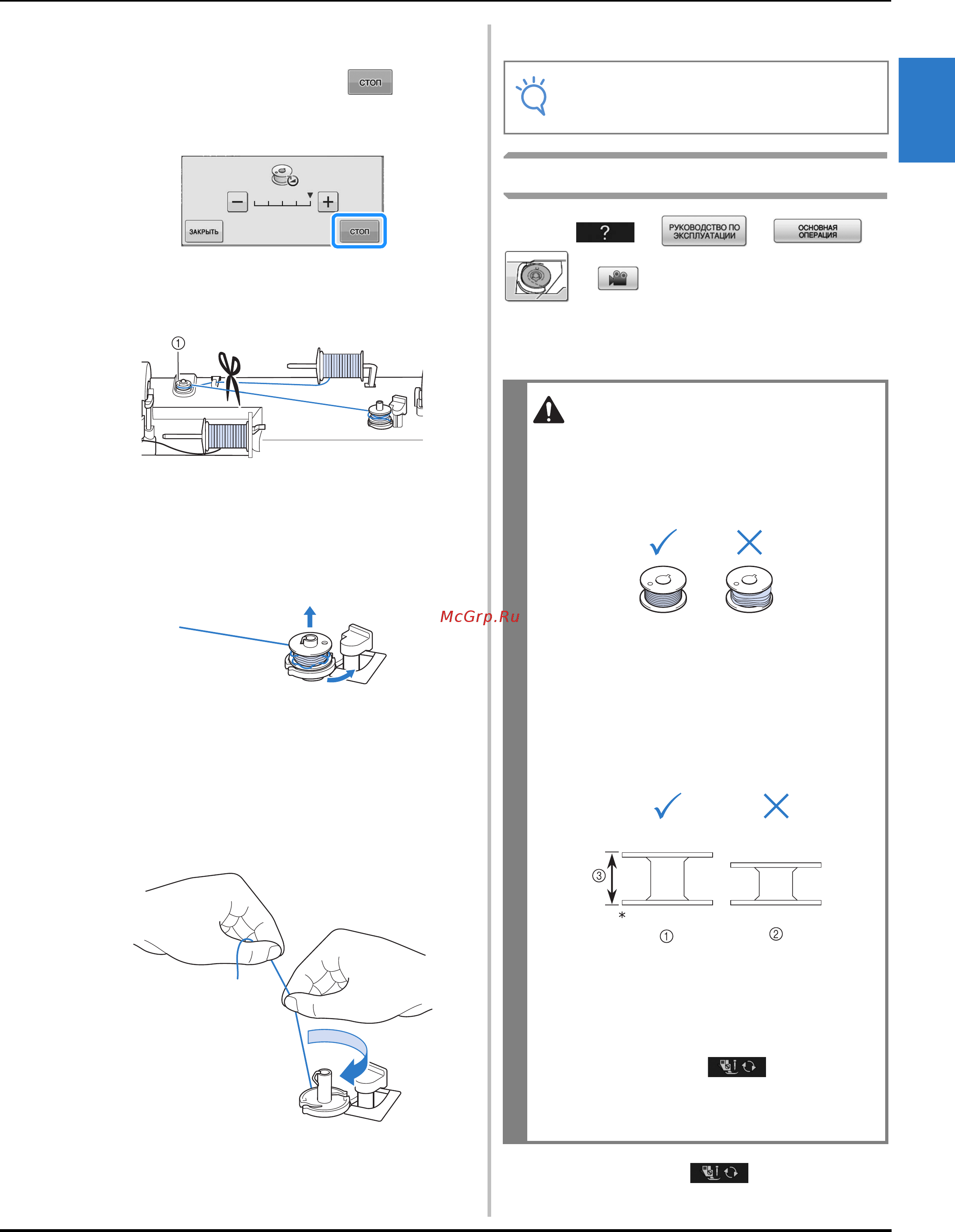 СТОП

ЗАКРЫТЬ

СТОП

①

McGrp.Ru

?

РУКОВОДСТВО ПО ЭКСПЛУАТАЦИИ

ОСНОВНАЯ ОПЕРАЦИЯ

③

*

①

②