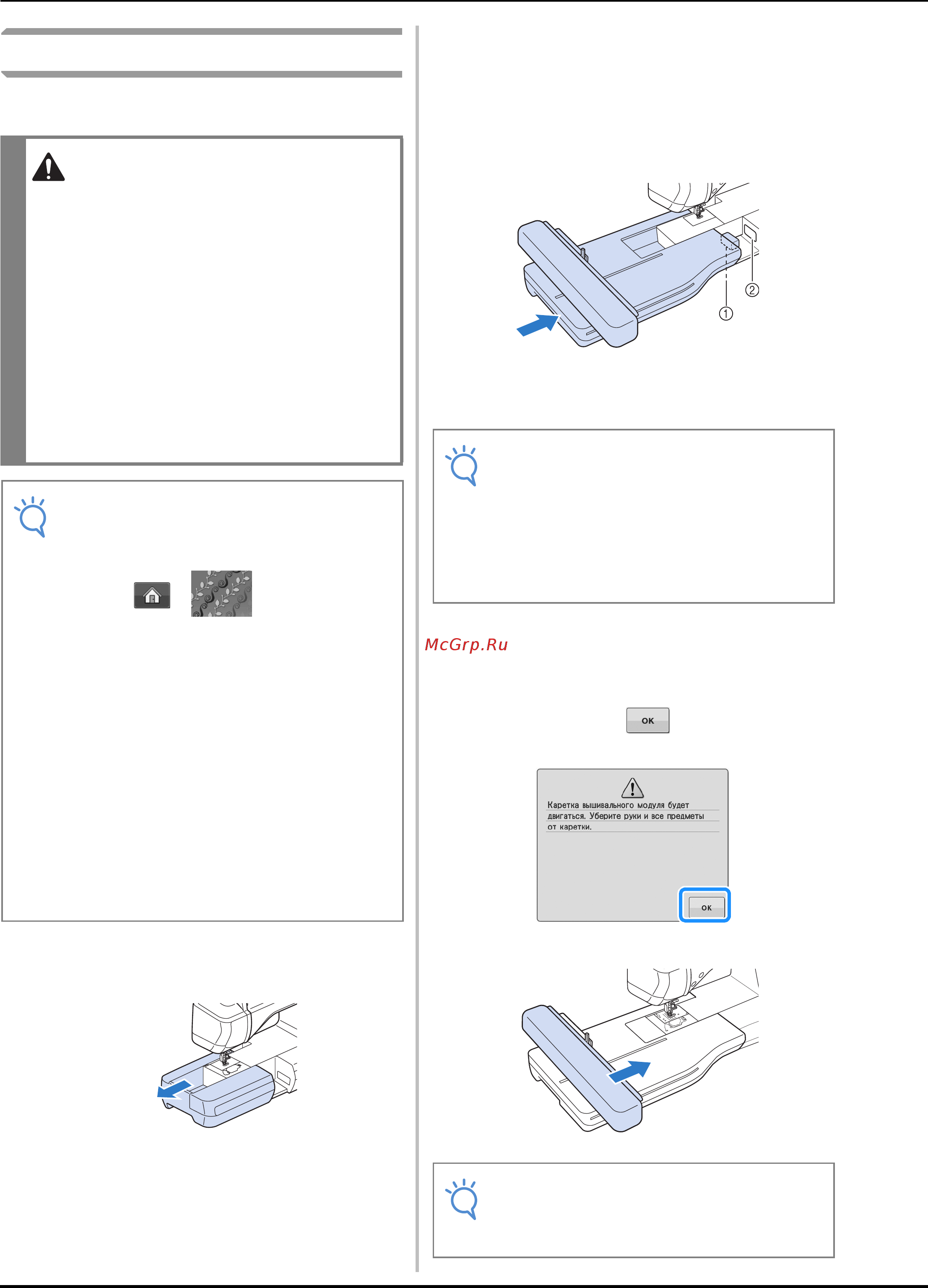 ②

①

McGrp.Ru

OK

Каретка вышивального модуля будет двигаться. Уберите руки и все предметы от каретки.

OK