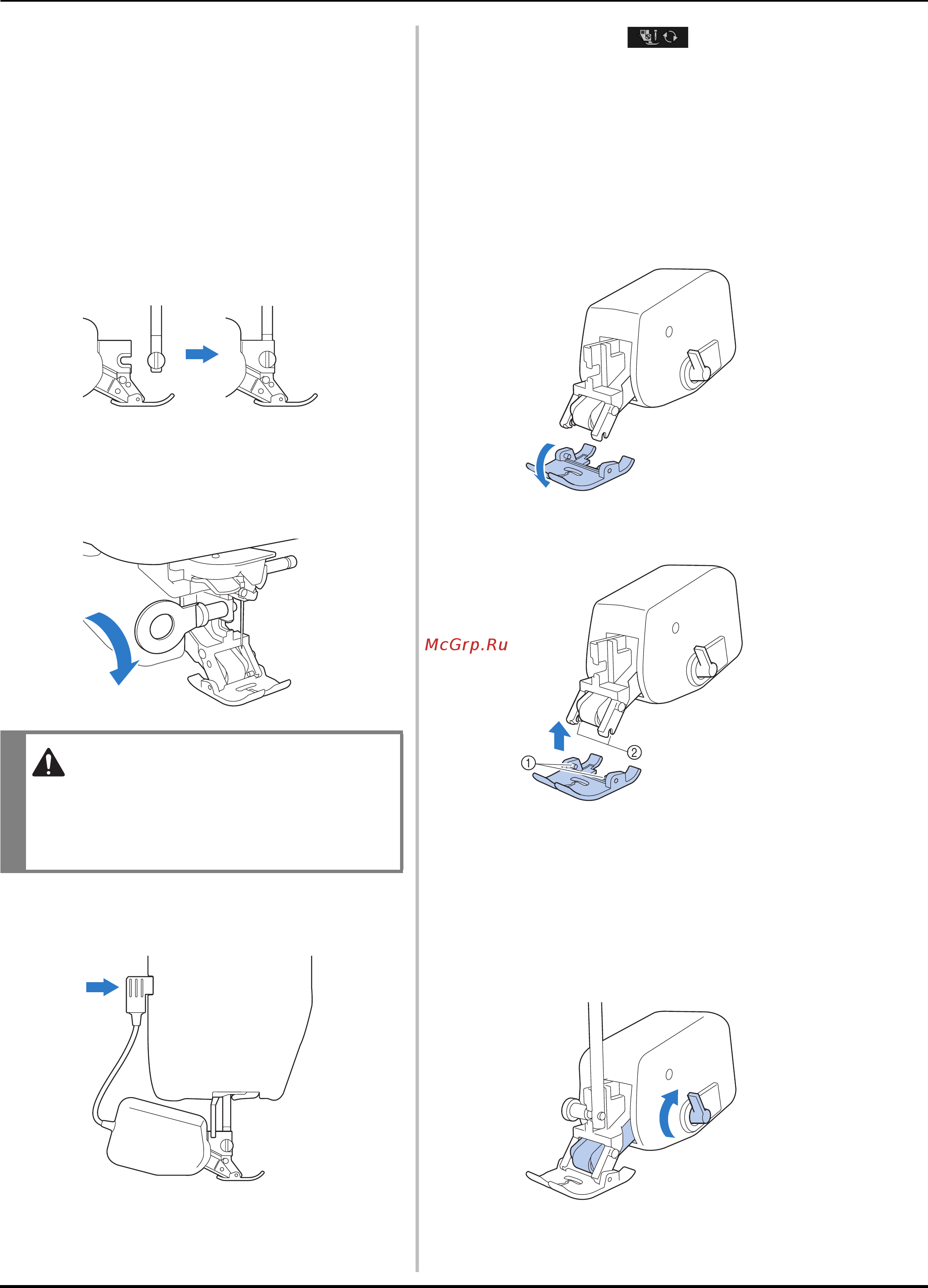 McGrp.Ru

①

②