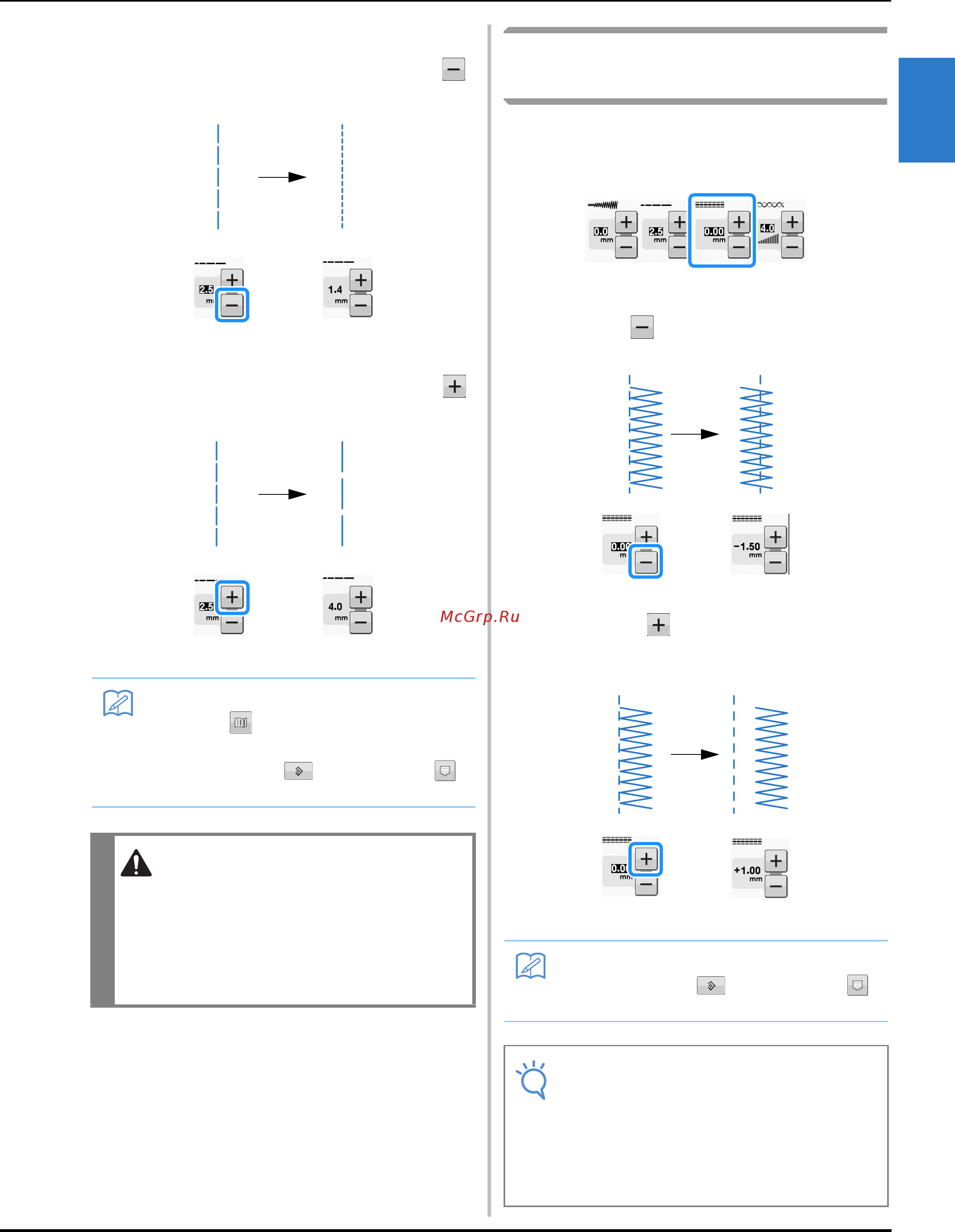 2.5
mm

1.4
mm

2.5
mm

4.0
mm

McGrp.Ru

0.0
mm

2.5
mm

0.00
mm

4.0

0.00
mm

−1.50
mm

0.00
mm

+1.00
mm