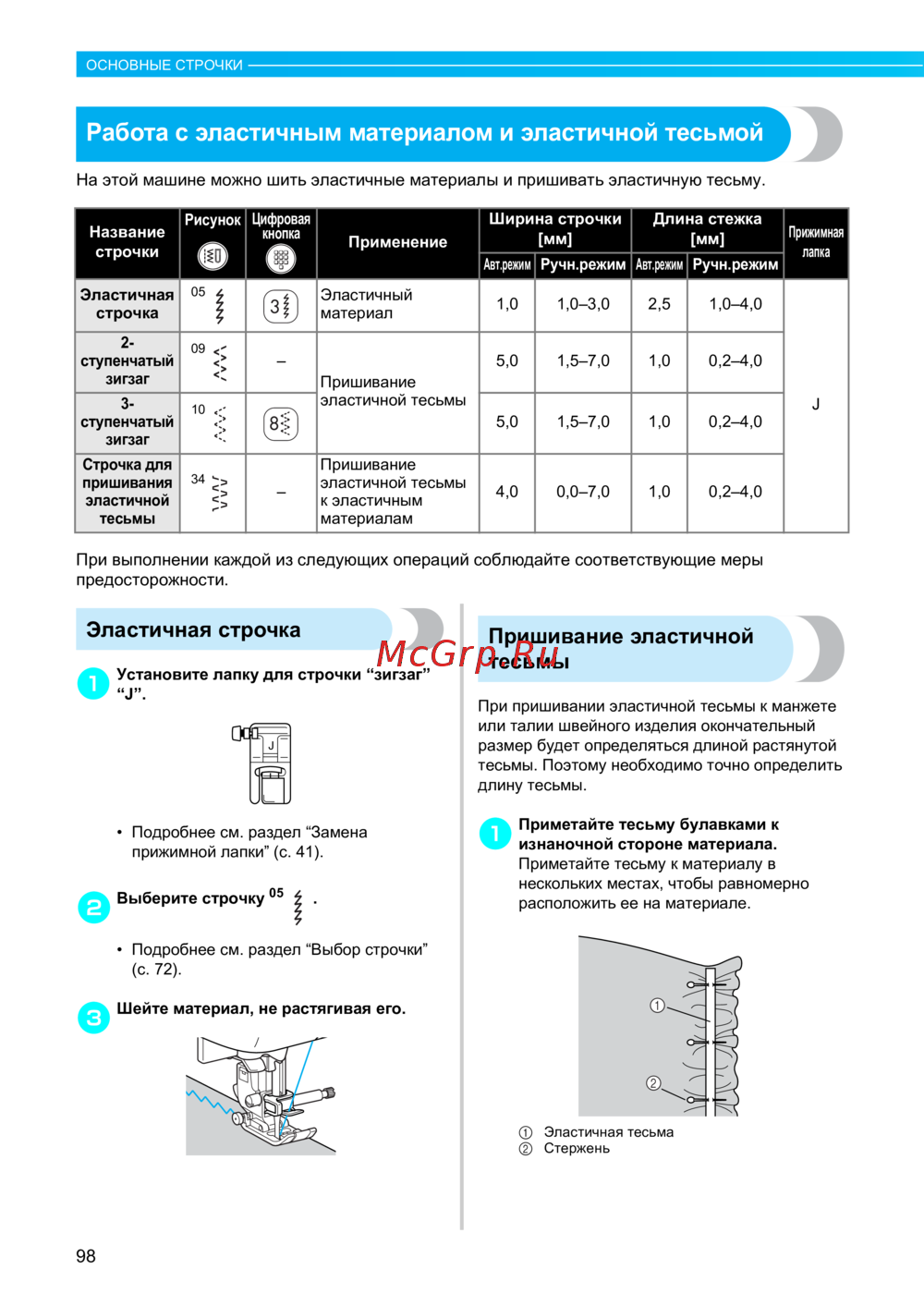 ОСНОВНЫЕ СТРОЧКИ

Работа с эластичным материалом и эластичной тесьмой

На этой машине можно шить эластичные материалы и пришивать эластичную тесьму.

| Название строчки | Рисунок | Цифровая кнопка | Применение | Ширина строчки [мм] Авт.режим | Ширина строчки [мм] Ручн.режим | Длина стежка [мм] Авт.режим | Длина стежка [мм] Ручн.режим | Прижимная лапка |
|---|---|---|---|---|---|---|---|---|
| Эластичная строчка | 05 | 3 | Эластичный материал | 1,0 | 1,0–3,0 | 2,5 | 1,0–4,0 | J |
| 2-ступенчатый зигзаг | 09 | – | Пришивание эластичной тесьмы | 5,0 | 1,5–7,0 | 1,0 | 0,2–4,0 | J |
| 3-ступенчатый зигзаг | 10 | 8 | Пришивание эластичной тесьмы | 5,0 | 1,5–7,0 | 1,0 | 0,2–4,0 | J |
| Строчка для пришивания эластичной тесьмы | 34 | – | Пришивание эластичной тесьмы к эластичным материалам | 4,0 | 0,0–7,0 | 1,0 | 0,2–4,0 | J |

При выполнении каждой из следующих операций соблюдайте соответствующие меры предосторожности.

Эластичная строчка

1 Установите лапку для строчки “зигзаг” “J”.

J

• Подробнее см. раздел “Замена прижимной лапки” (с. 41).

2 Выберите строчку 05 .

• Подробнее см. раздел “Выбор строчки” (с. 72).

3 Шейте материал, не растягивая его.

McGrp.Ru

Пришивание эластичной тесьмы

При пришивании эластичной тесьмы к манжете или талии швейного изделия окончательный размер будет определяться длиной растянутой тесьмы. Поэтому необходимо точно определить длину тесьмы.

1 Приметайте тесьму булавками к изнаночной стороне материала.
Приметайте тесьму к материалу в нескольких местах, чтобы равномерно расположить ее на материале.

①
②

① Эластичная тесьма
② Стержень

98