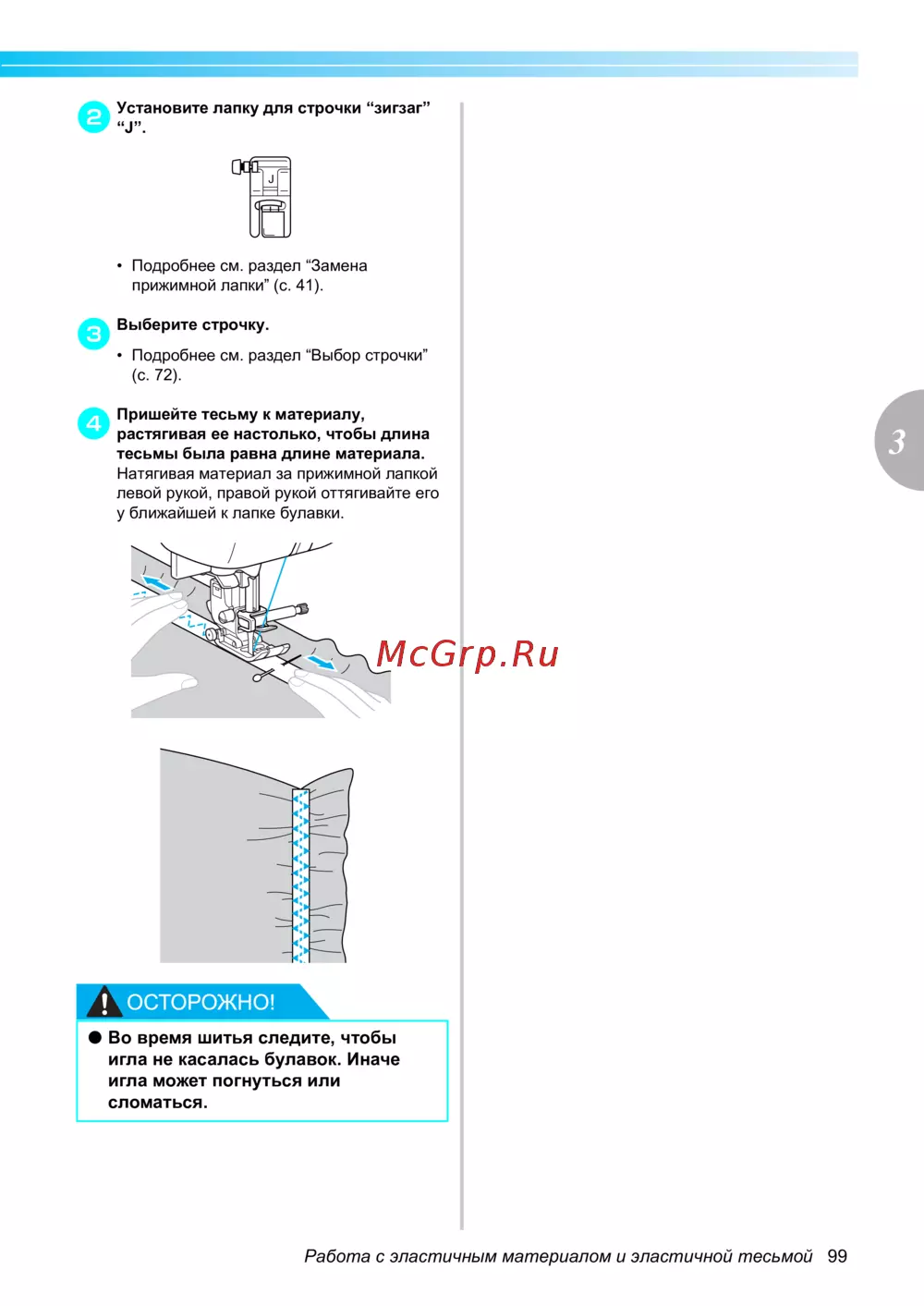 2 Установите лапку для строчки “зигзаг” “J”.

J

• Подробнее см. раздел “Замена прижимной лапки” (с. 41).

3 Выберите строчку.

• Подробнее см. раздел “Выбор строчки” (с. 72).

4 Пришейте тесьму к материалу, растягивая ее настолько, чтобы длина тесьмы была равна длине материала.
Натягивая материал за прижимной лапкой левой рукой, правой рукой оттягивайте его у ближайшей к лапке булавки.

McGrp.Ru

ОСТОРОЖНО!

● Во время шитья следите, чтобы игла не касалась булавок. Иначе игла может погнуться или сломаться.

3

Работа с эластичным материалом и эластичной тесьмой 99