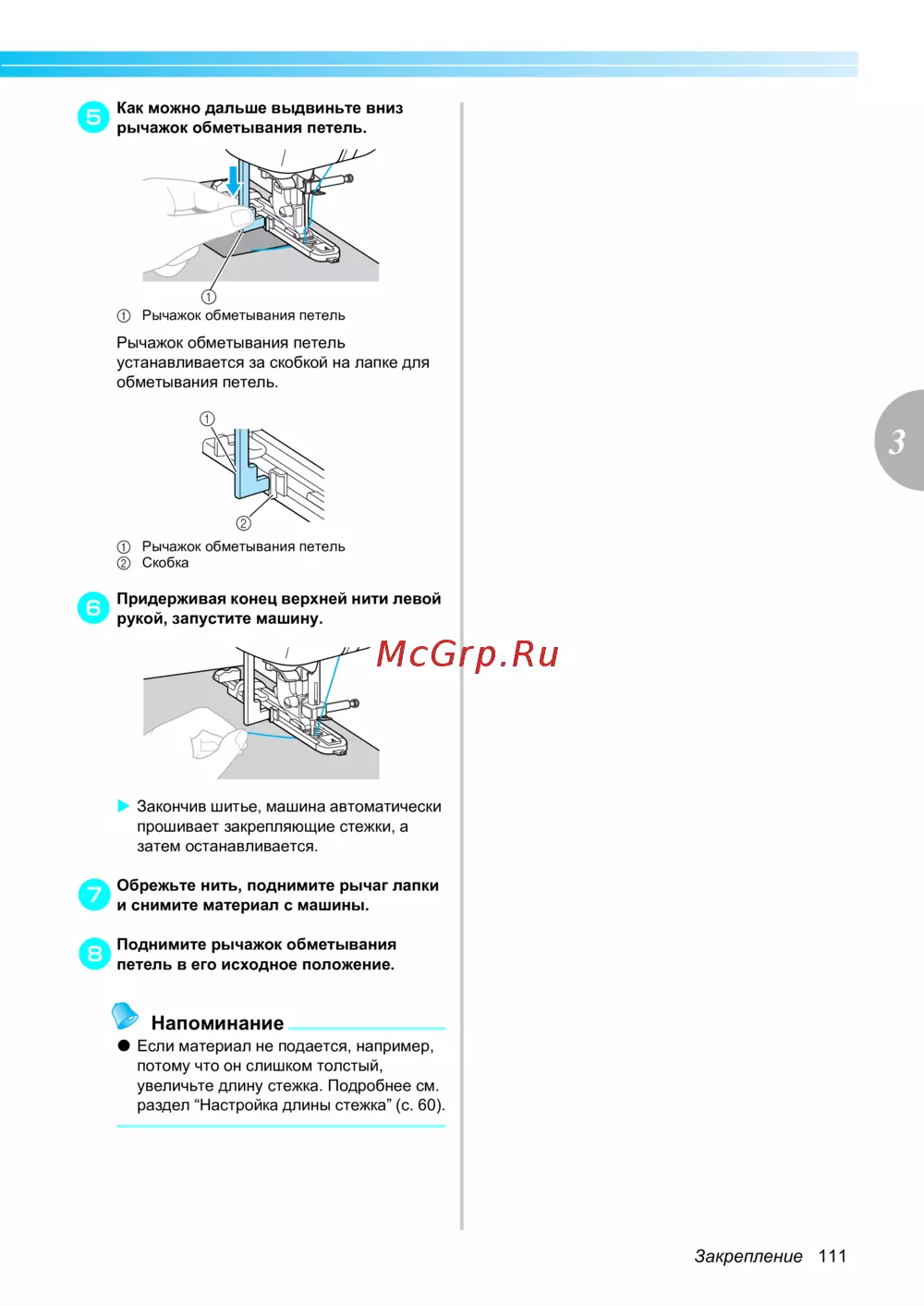 5 Как можно дальше выдвиньте вниз рычажок обметывания петель.

①

① Рычажок обметывания петель

Рычажок обметывания петель устанавливается за скобкой на лапке для обметывания петель.

①

②

① Рычажок обметывания петель
② Скобка

6 Придерживая конец верхней нити левой рукой, запустите машину.

McGrp.Ru

▶ Закончив шитье, машина автоматически прошивает закрепляющие стежки, а затем останавливается.

7 Обрежьте нить, поднимите рычаг лапки и снимите материал с машины.

8 Поднимите рычажок обметывания петель в его исходное положение.

Напоминание
● Если материал не подается, например, потому что он слишком толстый, увеличьте длину стежка. Подробнее см. раздел “Настройка длины стежка” (с. 60).

3

Закрепление 111