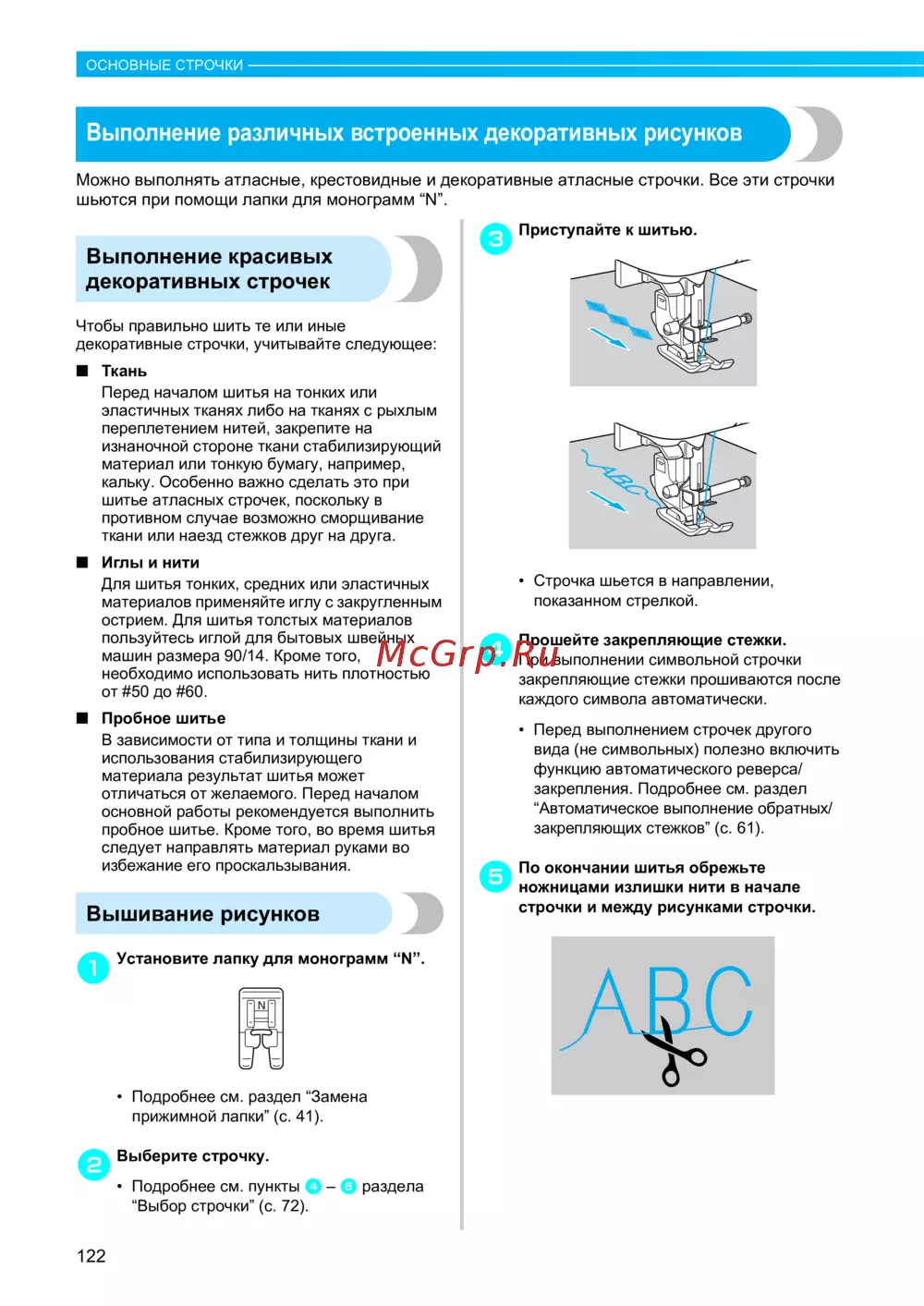 ОСНОВНЫЕ СТРОЧКИ

Выполнение различных встроенных декоративных рисунков

Можно выполнять атласные, крестовидные и декоративные атласные строчки. Все эти строчки шьются при помощи лапки для монограмм “N”.

Выполнение красивых декоративных строчек

Чтобы правильно шить те или иные декоративные строчки, учитывайте следующее:

■ Ткань
Перед началом шитья на тонких или эластичных тканях либо на тканях с рыхлым переплетением нитей, закрепите на изнаночной стороне ткани стабилизирующий материал или тонкую бумагу, например, кальку. Особенно важно сделать это при шитье атласных строчек, поскольку в противном случае возможно сморщивание ткани или наезд стежков друг на друга.

■ Иглы и нити
Для шитья тонких, средних или эластичных материалов применяйте иглу с закругленным острием. Для шитья толстых материалов пользуйтесь иглой для бытовых швейных машин размера 90/14. Кроме того, необходимо использовать нить плотностью от #50 до #60.

■ Пробное шитье
В зависимости от типа и толщины ткани и использования стабилизирующего материала результат шитья может отличаться от желаемого. Перед началом основной работы рекомендуется выполнить пробное шитье. Кроме того, во время шитья следует направлять материал руками во избежание его проскальзывания.

Вышивание рисунков

1 Установите лапку для монограмм “N”.

N

• Подробнее см. раздел “Замена прижимной лапки” (с. 41).

2 Выберите строчку.

• Подробнее см. пункты 4 – 6 раздела “Выбор строчки” (с. 72).

3 Приступайте к шитью.

ABC

• Строчка шьется в направлении, показанном стрелкой.

4 Прошейте закрепляющие стежки.
При выполнении символьной строчки закрепляющие стежки прошиваются после каждого символа автоматически.

• Перед выполнением строчек другого вида (не символьных) полезно включить функцию автоматического реверса/закрепления. Подробнее см. раздел “Автоматическое выполнение обратных/закрепляющих стежков” (с. 61).

5 По окончании шитья обрежьте ножницами излишки нити в начале строчки и между рисунками строчки.

ABC

McGrp.Ru

122