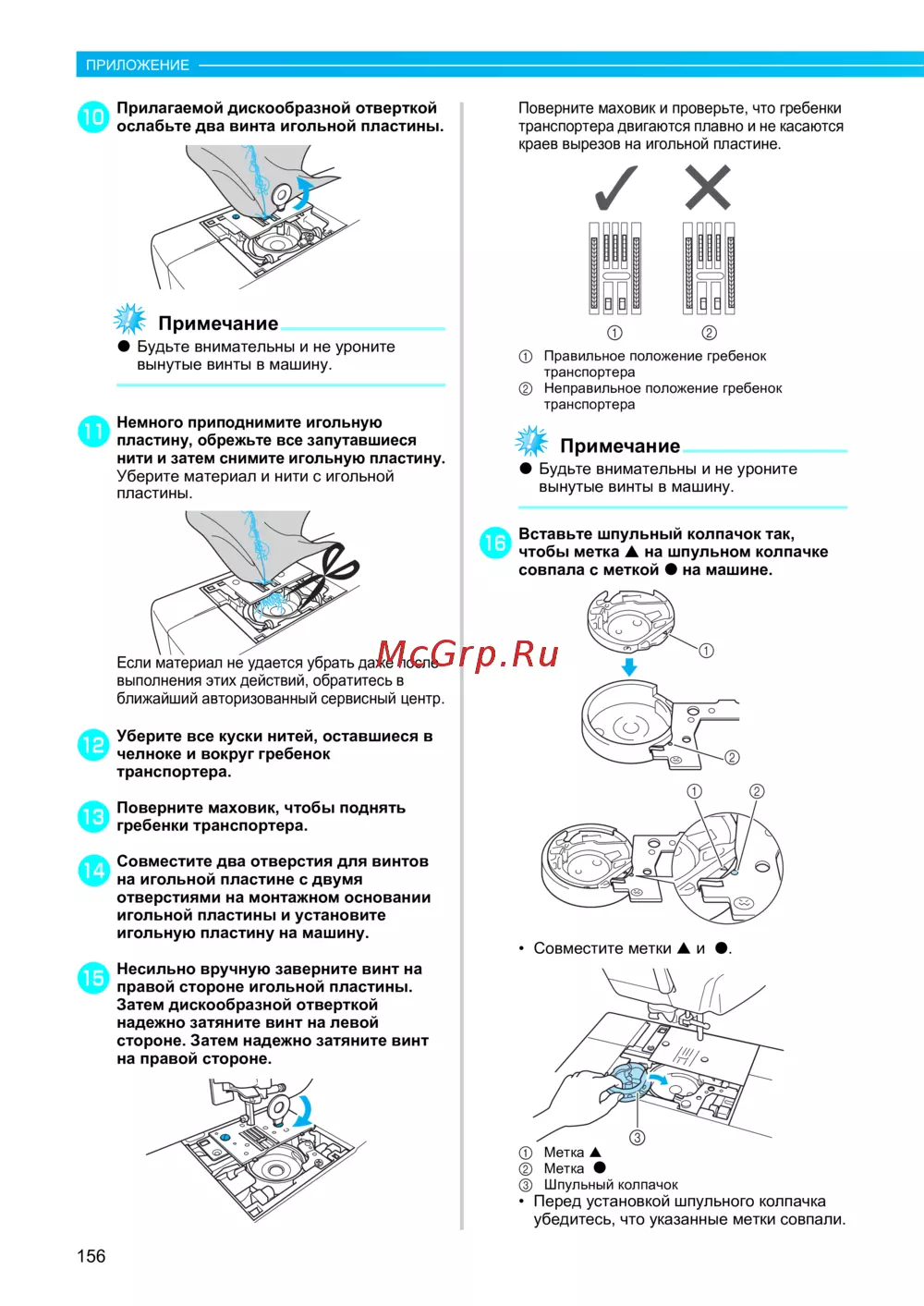 ПРИЛОЖЕНИЕ

10 Прилагаемой дискообразной отверткой ослабьте два винта игольной пластины.

Примечание
● Будьте внимательны и не уроните вынутые винты в машину.

11 Немного приподнимите игольную пластину, обрежьте все запутавшиеся нити и затем снимите игольную пластину.
Уберите материал и нити с игольной пластины.

Если материал не удается убрать даже после выполнения этих действий, обратитесь в ближайший авторизованный сервисный центр.

McGrp.Ru

12 Уберите все куски нитей, оставшиеся в челноке и вокруг гребенок транспортера.

13 Поверните маховик, чтобы поднять гребенки транспортера.

14 Совместите два отверстия для винтов на игольной пластине с двумя отверстиями на монтажном основании игольной пластины и установите игольную пластину на машину.

15 Несильно вручную заверните винт на правой стороне игольной пластины. Затем дискообразной отверткой надежно затяните винт на левой стороне. Затем надежно затяните винт на правой стороне.

Поверните маховик и проверьте, что гребенки транспортера двигаются плавно и не касаются краев вырезов на игольной пластине.

① ②

① Правильное положение гребенок транспортера
② Неправильное положение гребенок транспортера

Примечание
● Будьте внимательны и не уроните вынутые винты в машину.

16 Вставьте шпульный колпачок так, чтобы метка ▲ на шпульном колпачке совпала с меткой ● на машине.

①
②
① ②

• Совместите метки ▲ и ●.

③

① Метка ▲
② Метка ●
③ Шпульный колпачок
• Перед установкой шпульного колпачка убедитесь, что указанные метки совпали.

156