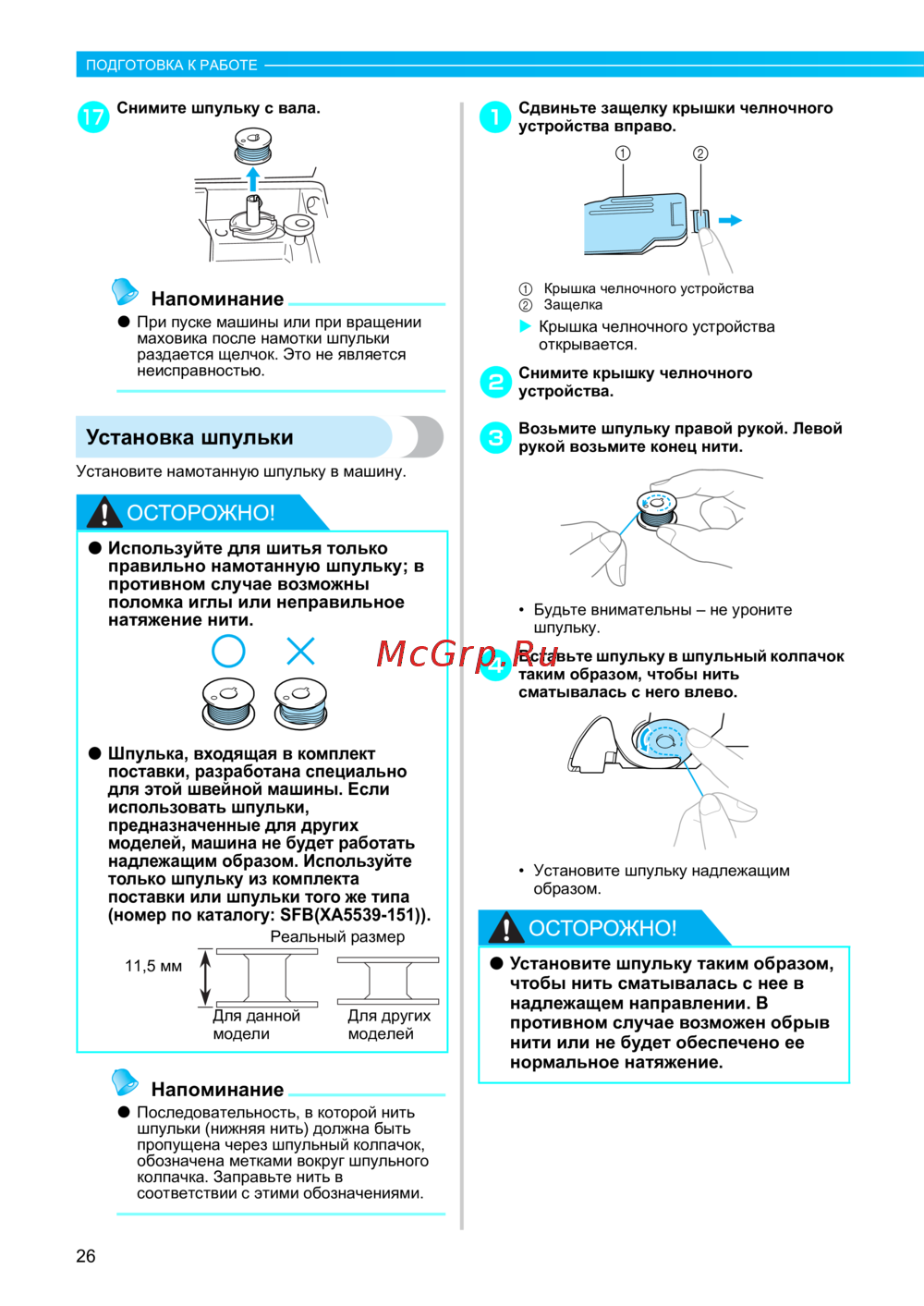 ПОДГОТОВКА К РАБОТЕ

17 Снимите шпульку с вала.

Напоминание
● При пуске машины или при вращении маховика после намотки шпульки раздается щелчок. Это не является неисправностью.

Установка шпульки
Установите намотанную шпульку в машину.

ОСТОРОЖНО!
● Используйте для шитья только правильно намотанную шпульку; в противном случае возможны поломка иглы или неправильное натяжение нити.

● Шпулька, входящая в комплект поставки, разработана специально для этой швейной машины. Если использовать шпульки, предназначенные для других моделей, машина не будет работать надлежащим образом. Используйте только шпульку из комплекта поставки или шпульки того же типа (номер по каталогу: SFB(XA5539-151)).

Реальный размер
11,5 мм
Для данной модели
Для других моделей

Напоминание
● Последовательность, в которой нить шпульки (нижняя нить) должна быть пропущена через шпульный колпачок, обозначена метками вокруг шпульного колпачка. Заправьте нить в соответствии с этими обозначениями.

1 Сдвиньте защелку крышки челночного устройства вправо.
① ②
① Крышка челночного устройства
② Защелка
▶ Крышка челночного устройства открывается.

2 Снимите крышку челночного устройства.

3 Возьмите шпульку правой рукой. Левой рукой возьмите конец нити.

• Будьте внимательны – не уроните шпульку.

McGrp.Ru

4 Вставьте шпульку в шпульный колпачок таким образом, чтобы нить сматывалась с него влево.

• Установите шпульку надлежащим образом.

ОСТОРОЖНО!
● Установите шпульку таким образом, чтобы нить сматывалась с нее в надлежащем направлении. В противном случае возможен обрыв нити или не будет обеспечено ее нормальное натяжение.

26