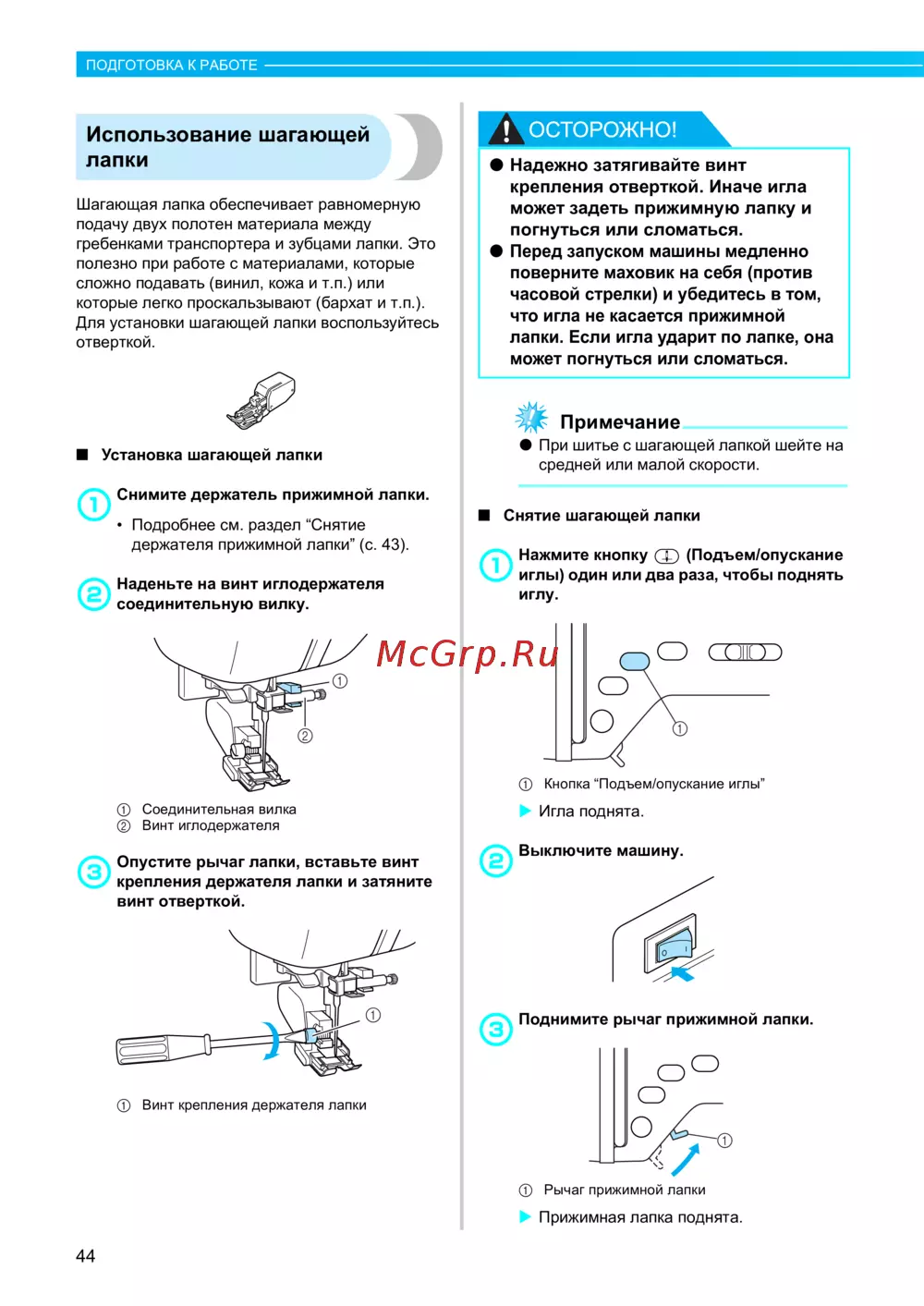 ПОДГОТОВКА К РАБОТЕ

Использование шагающей лапки

Шагающая лапка обеспечивает равномерную подачу двух полотен материала между гребенками транспортера и зубцами лапки. Это полезно при работе с материалами, которые сложно подавать (винил, кожа и т.п.) или которые легко проскальзывают (бархат и т.п.). Для установки шагающей лапки воспользуйтесь отверткой.

■ Установка шагающей лапки

1 Снимите держатель прижимной лапки.
• Подробнее см. раздел “Снятие держателя прижимной лапки” (с. 43).

2 Наденьте на винт иглодержателя соединительную вилку.

①
②

① Соединительная вилка
② Винт иглодержателя

3 Опустите рычаг лапки, вставьте винт крепления держателя лапки и затяните винт отверткой.

①

① Винт крепления держателя лапки

ОСТОРОЖНО!
● Надежно затягивайте винт крепления отверткой. Иначе игла может задеть прижимную лапку и погнуться или сломаться.
● Перед запуском машины медленно поверните маховик на себя (против часовой стрелки) и убедитесь в том, что игла не касается прижимной лапки. Если игла ударит по лапке, она может погнуться или сломаться.

Примечание
● При шитье с шагающей лапкой шейте на средней или малой скорости.

■ Снятие шагающей лапки

1 Нажмите кнопку (Подъем/опускание иглы) один или два раза, чтобы поднять иглу.

McGrp.Ru

①

① Кнопка “Подъем/опускание иглы”
▶ Игла поднята.

2 Выключите машину.

3 Поднимите рычаг прижимной лапки.

①

① Рычаг прижимной лапки
▶ Прижимная лапка поднята.

44