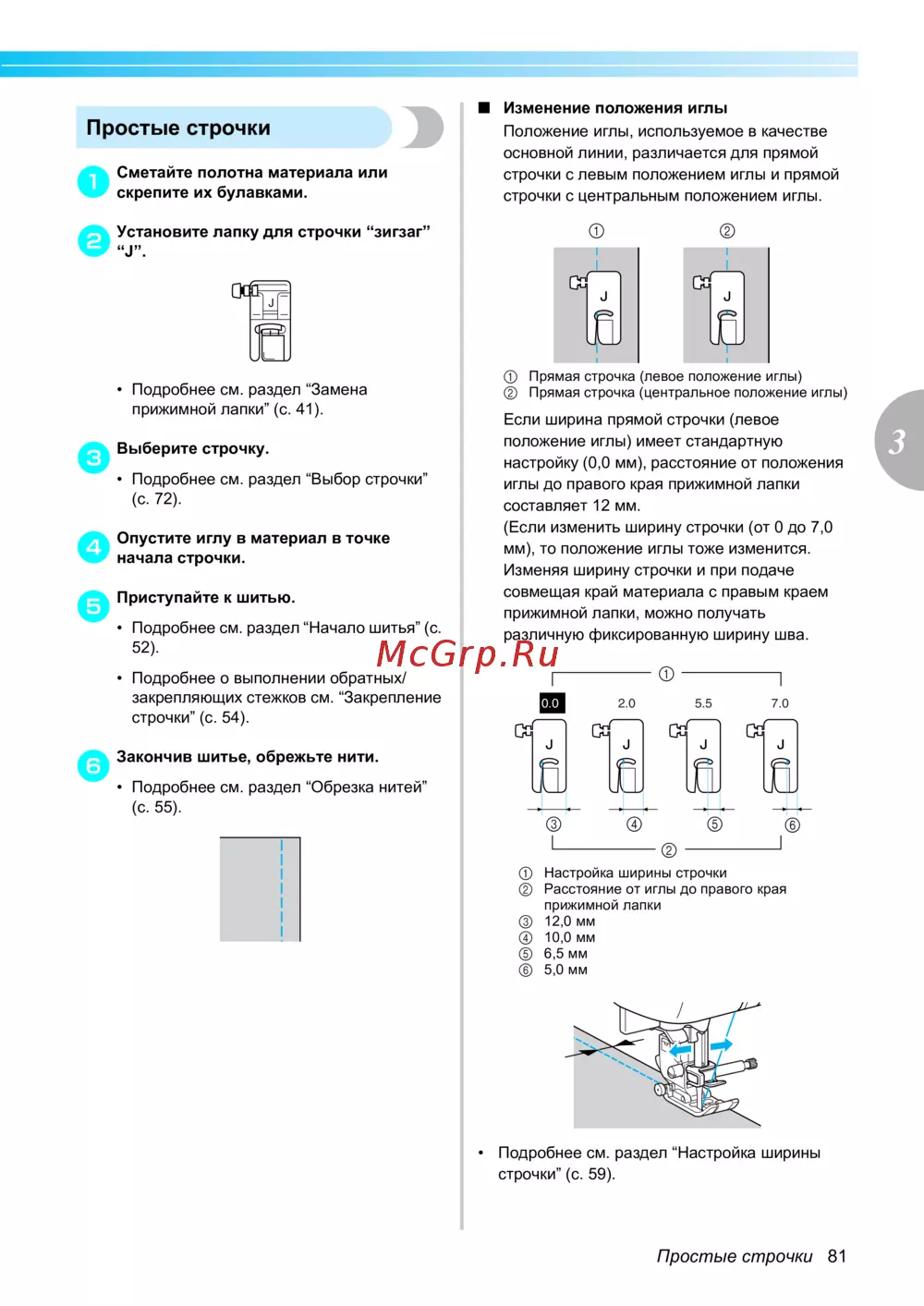 Простые строчки

1 Сметайте полотна материала или скрепите их булавками.

2 Установите лапку для строчки “зигзаг” “J”.

J

• Подробнее см. раздел “Замена прижимной лапки” (с. 41).

3 Выберите строчку.

• Подробнее см. раздел “Выбор строчки” (с. 72).

4 Опустите иглу в материал в точке начала строчки.

5 Приступайте к шитью.

• Подробнее см. раздел “Начало шитья” (с. 52).

• Подробнее о выполнении обратных/закрепляющих стежков см. “Закрепление строчки” (с. 54).

6 Закончив шитье, обрежьте нити.

• Подробнее см. раздел “Обрезка нитей” (с. 55).

■ Изменение положения иглы

Положение иглы, используемое в качестве основной линии, различается для прямой строчки с левым положением иглы и прямой строчки с центральным положением иглы.

① ②

J J

① Прямая строчка (левое положение иглы)
② Прямая строчка (центральное положение иглы)

Если ширина прямой строчки (левое положение иглы) имеет стандартную настройку (0,0 мм), расстояние от положения иглы до правого края прижимной лапки составляет 12 мм.
(Если изменить ширину строчки (от 0 до 7,0 мм), то положение иглы тоже изменится.
Изменяя ширину строчки и при подаче совмещая край материала с правым краем прижимной лапки, можно получать различную фиксированную ширину шва.

McGrp.Ru

①

0.0 2.0 5.5 7.0

J J J J

③ ④ ⑤ ⑥

②

① Настройка ширины строчки
② Расстояние от иглы до правого края прижимной лапки
③ 12,0 мм
④ 10,0 мм
⑤ 6,5 мм
⑥ 5,0 мм

• Подробнее см. раздел “Настройка ширины строчки” (с. 59).

3

Простые строчки 81