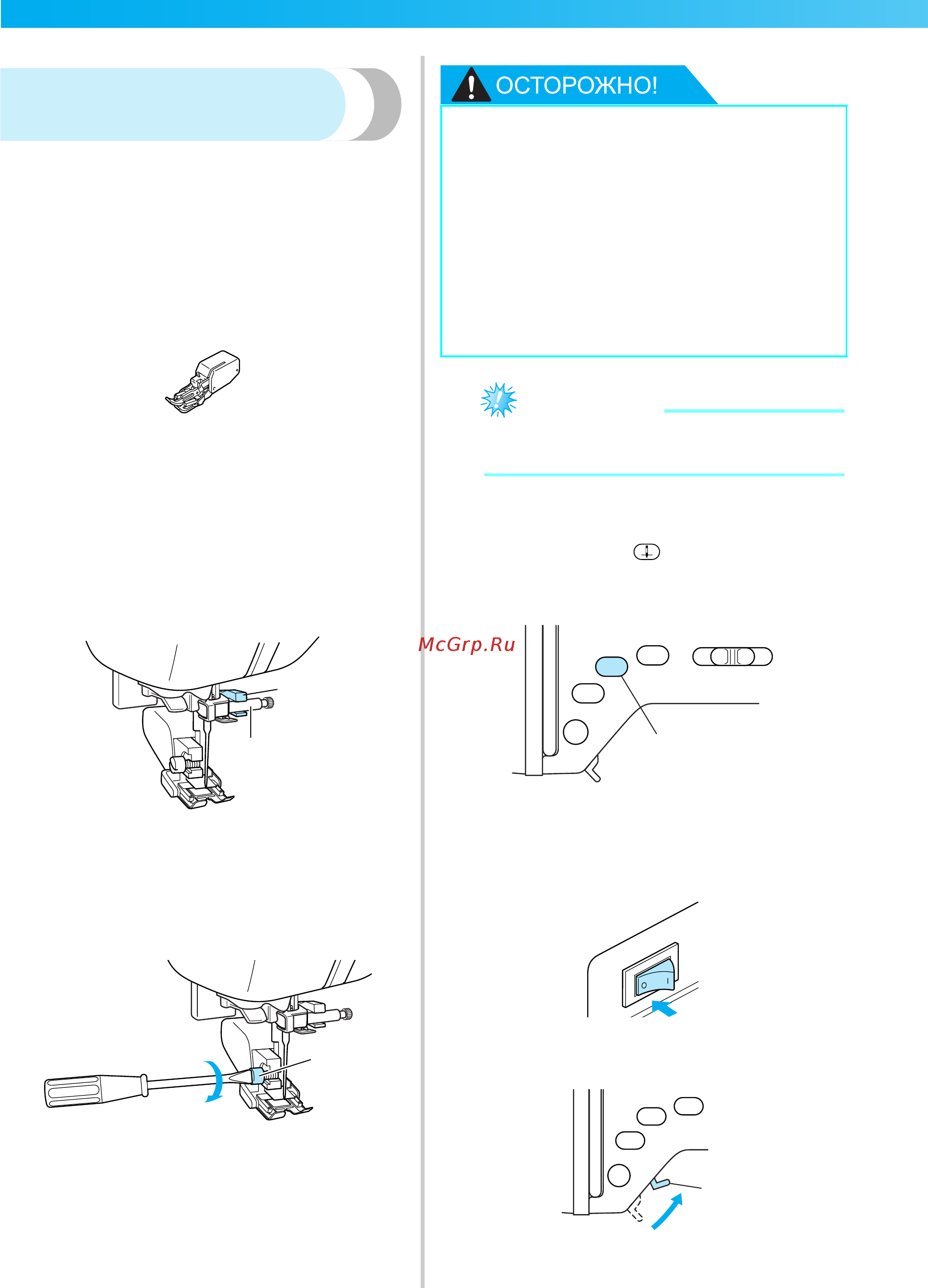 ОСТОРОЖНО!

McGrp.Ru