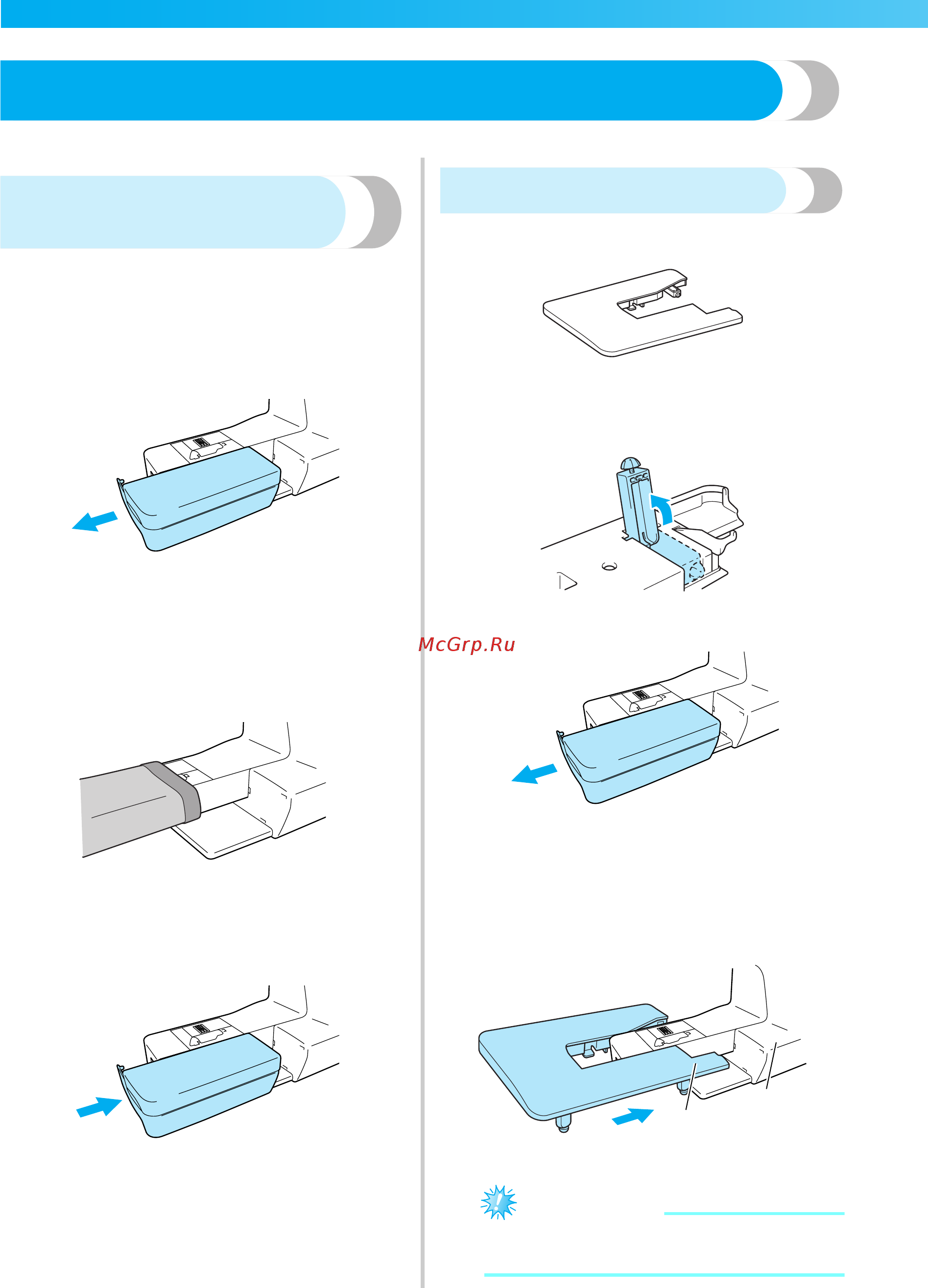 McGrp.Ru