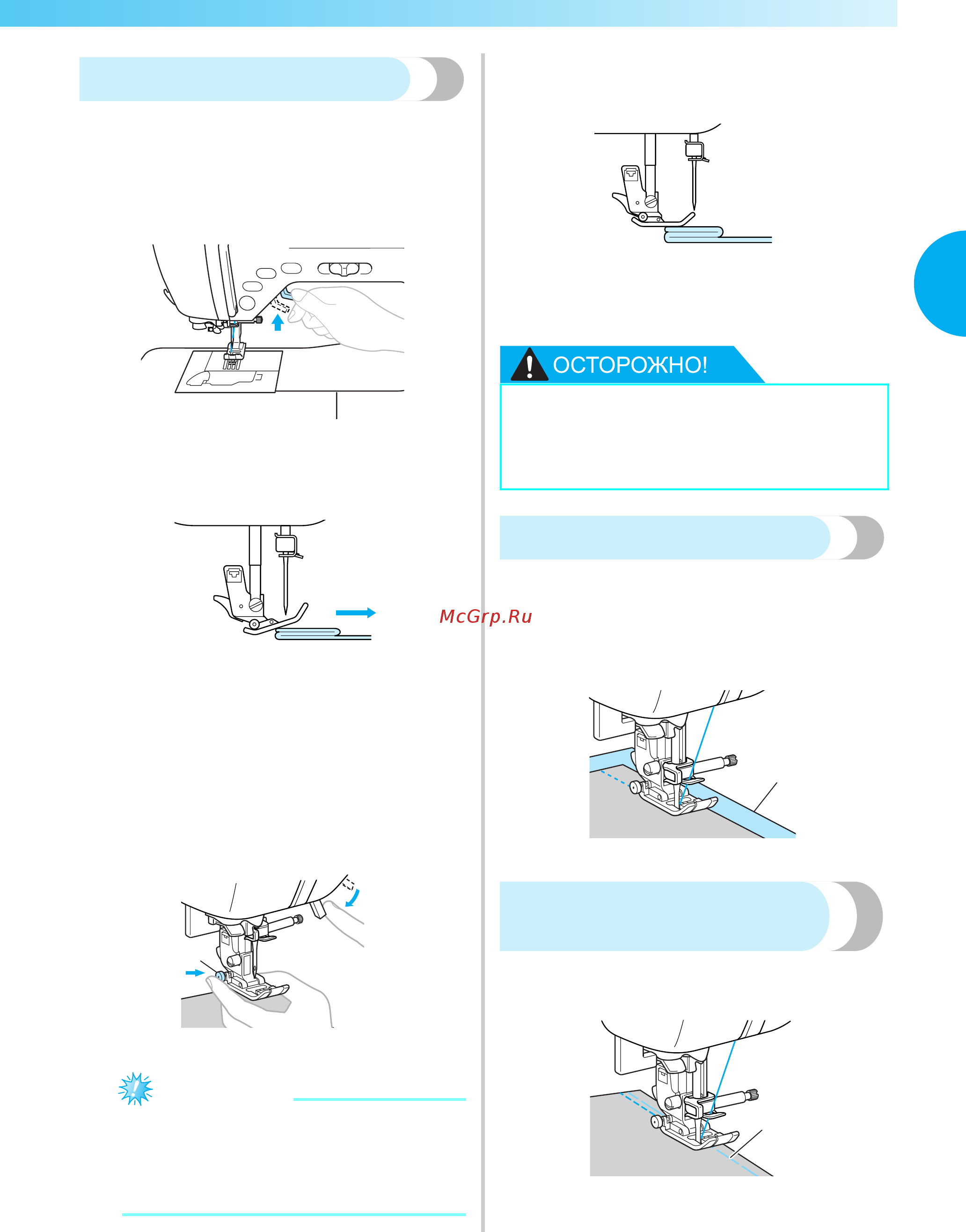 ОСТОРОЖНО!

McGrp.Ru