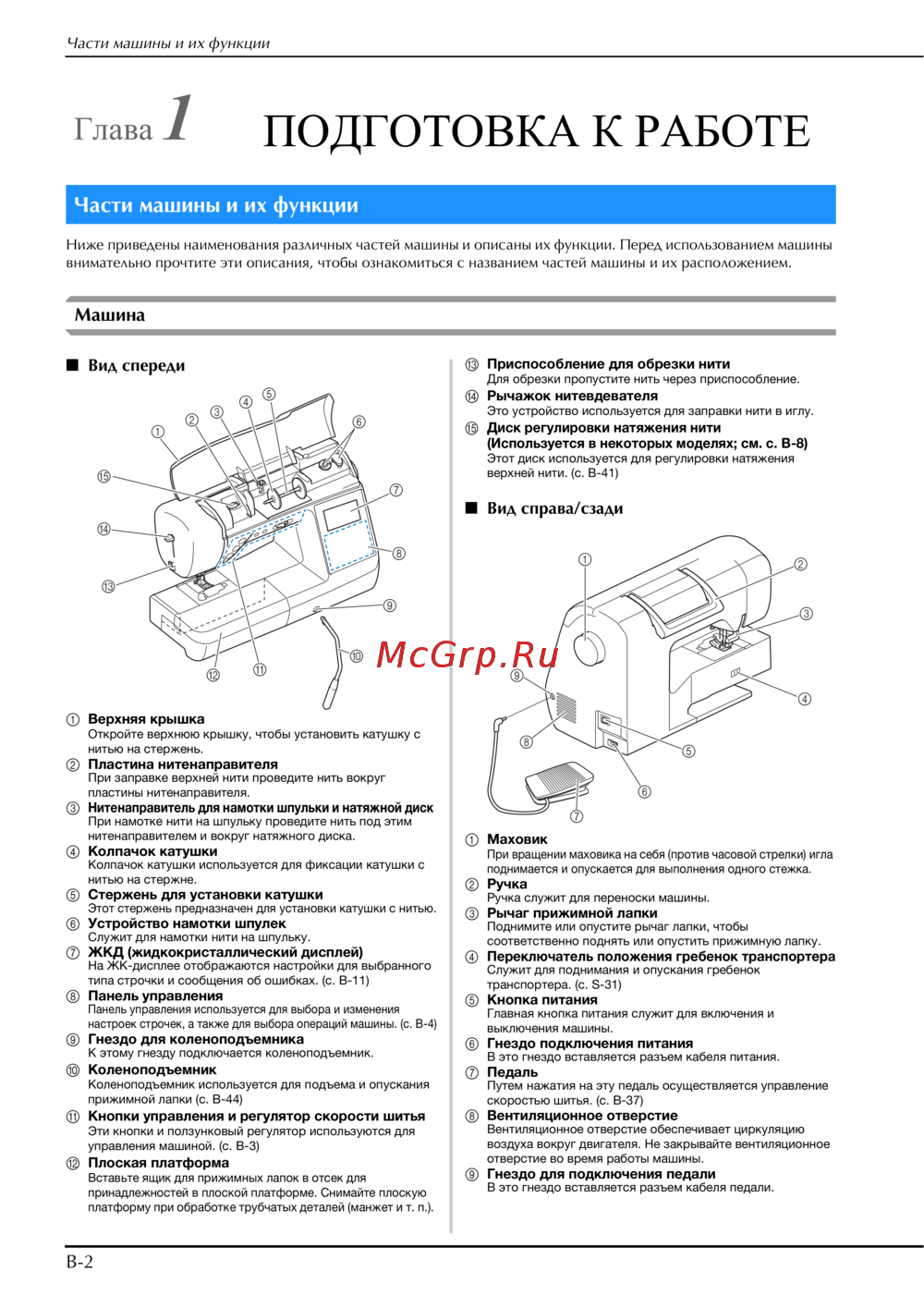 Части машины и их функции

Глава 1 ПОДГОТОВКА К РАБОТЕ

Части машины и их функции

Ниже приведены наименования различных частей машины и описаны их функции. Перед использованием машины внимательно прочтите эти описания, чтобы ознакомиться с названием частей машины и их расположением.

Машина

■ Вид спереди

①
②
③
④
⑤
⑥
⑦
⑧
⑨
⑩
⑪
⑫
⑬
⑭
⑮

① Верхняя крышка
Откройте верхнюю крышку, чтобы установить катушку с нитью на стержень.
② Пластина нитенаправителя
При заправке верхней нити проведите нить вокруг пластины нитенаправителя.
③ Нитенаправитель для намотки шпульки и натяжной диск
При намотке нити на шпульку проведите нить под этим нитенаправителем и вокруг натяжного диска.
④ Колпачок катушки
Колпачок катушки используется для фиксации катушки с нитью на стержне.
⑤ Стержень для установки катушки
Этот стержень предназначен для установки катушки с нитью.
⑥ Устройство намотки шпулек
Служит для намотки нити на шпульку.
⑦ ЖКД (жидкокристаллический дисплей)
На ЖК-дисплее отображаются настройки для выбранного типа строчки и сообщения об ошибках. (с. B-11)
⑧ Панель управления
Панель управления используется для выбора и изменения настроек строчек, а также для выбора операций машины. (с. B-4)
⑨ Гнездо для коленоподъемника
К этому гнезду подключается коленоподъемник.
⑩ Коленоподъемник
Коленоподъемник используется для подъема и опускания прижимной лапки (с. B-44)
⑪ Кнопки управления и регулятор скорости шитья
Эти кнопки и ползунковый регулятор используются для управления машиной. (с. B-3)
⑫ Плоская платформа
Вставьте ящик для прижимных лапок в отсек для принадлежностей в плоской платформе. Снимайте плоскую платформу при обработке трубчатых деталей (манжет и т. п.).
⑬ Приспособление для обрезки нити
Для обрезки пропустите нить через приспособление.
⑭ Рычажок нитевдевателя
Это устройство используется для заправки нити в иглу.
⑮ Диск регулировки натяжения нити (Используется в некоторых моделях; см. с. B-8)
Этот диск используется для регулировки натяжения верхней нити. (с. B-41)

■ Вид справа/сзади

①
②
③
④
⑤
⑥
⑦
⑧
⑨

McGrp.Ru

① Маховик
При вращении маховика на себя (против часовой стрелки) игла поднимается и опускается для выполнения одного стежка.
② Ручка
Ручка служит для переноски машины.
③ Рычаг прижимной лапки
Поднимите или опустите рычаг лапки, чтобы соответственно поднять или опустить прижимную лапку.
④ Переключатель положения гребенок транспортера
Служит для поднимания и опускания гребенок транспортера. (с. S-31)
⑤ Кнопка питания
Главная кнопка питания служит для включения и выключения машины.
⑥ Гнездо подключения питания
В это гнездо вставляется разъем кабеля питания.
⑦ Педаль
Путем нажатия на эту педаль осуществляется управление скоростью шитья. (с. B-37)
⑧ Вентиляционное отверстие
Вентиляционное отверстие обеспечивает циркуляцию воздуха вокруг двигателя. Не закрывайте вентиляционное отверстие во время работы машины.
⑨ Гнездо для подключения педали
В это гнездо вставляется разъем кабеля педали.

B-2