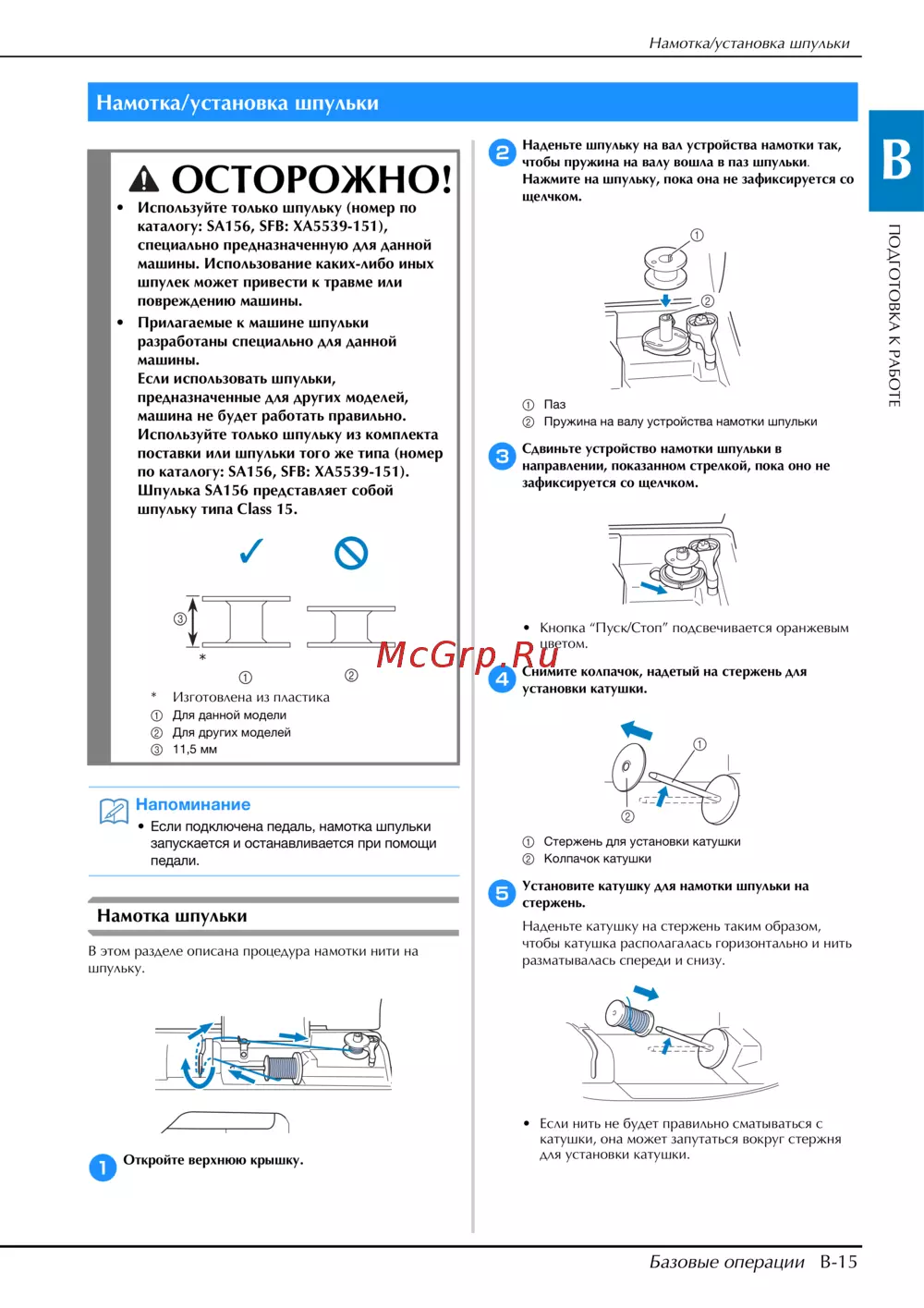 Намотка/установка шпульки

Намотка/установка шпульки

ОСТОРОЖНО!

• Используйте только шпульку (номер по каталогу: SA156, SFB: XA5539-151), специально предназначенную для данной машины. Использование каких-либо иных шпулек может привести к травме или повреждению машины.

• Прилагаемые к машине шпульки разработаны специально для данной машины.
Если использовать шпульки, предназначенные для других моделей, машина не будет работать правильно.
Используйте только шпульку из комплекта поставки или шпульки того же типа (номер по каталогу: SA156, SFB: XA5539-151).
Шпулька SA156 представляет собой шпульку типа Class 15.

③
*
①
②

* Изготовлена из пластика
① Для данной модели
② Для других моделей
③ 11,5 мм

Напоминание

• Если подключена педаль, намотка шпульки запускается и останавливается при помощи педали.

Намотка шпульки

В этом разделе описана процедура намотки нити на шпульку.

1 Откройте верхнюю крышку.

2 Наденьте шпульку на вал устройства намотки так, чтобы пружина на валу вошла в паз шпульки. Нажмите на шпульку, пока она не зафиксируется со щелчком.

①
②

① Паз
② Пружина на валу устройства намотки шпульки

3 Сдвиньте устройство намотки шпульки в направлении, показанном стрелкой, пока оно не зафиксируется со щелчком.

• Кнопка “Пуск/Стоп” подсвечивается оранжевым цветом.

McGrp.Ru

4 Снимите колпачок, надетый на стержень для установки катушки.

①
②

① Стержень для установки катушки
② Колпачок катушки

5 Установите катушку для намотки шпульки на стержень.

Наденьте катушку на стержень таким образом, чтобы катушка располагалась горизонтально и нить разматывалась спереди и снизу.

• Если нить не будет правильно сматываться с катушки, она может запутаться вокруг стержня для установки катушки.

B

ПОДГОТОВКА К РАБОТЕ

Базовые операции B-15