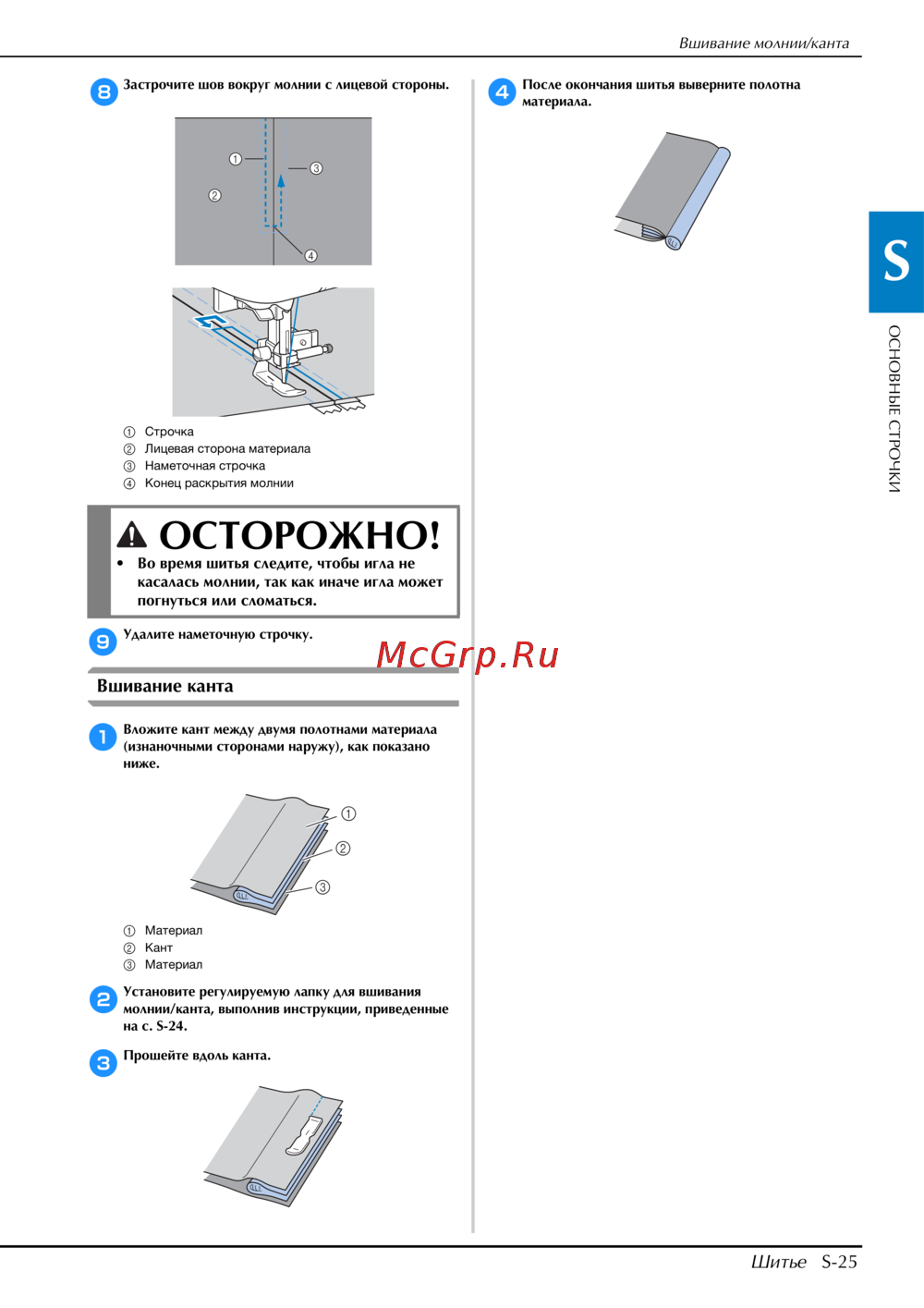 Вшивание молнии/канта

8 Застрочите шов вокруг молнии с лицевой стороны.

①
②
③
④

① Строчка
② Лицевая сторона материала
③ Наметочная строчка
④ Конец раскрытия молнии

ОСТОРОЖНО!
• Во время шитья следите, чтобы игла не касалась молнии, так как иначе игла может погнуться или сломаться.

9 Удалите наметочную строчку.

McGrp.Ru

Вшивание канта

1 Вложите кант между двумя полотнами материала (изнаночными сторонами наружу), как показано ниже.

①
②
③

① Материал
② Кант
③ Материал

2 Установите регулируемую лапку для вшивания молнии/канта, выполнив инструкции, приведенные на с. S-24.

3 Прошейте вдоль канта.

4 После окончания шитья выверните полотна материала.

S

ОСНОВНЫЕ СТРОЧКИ

Шитье S-25