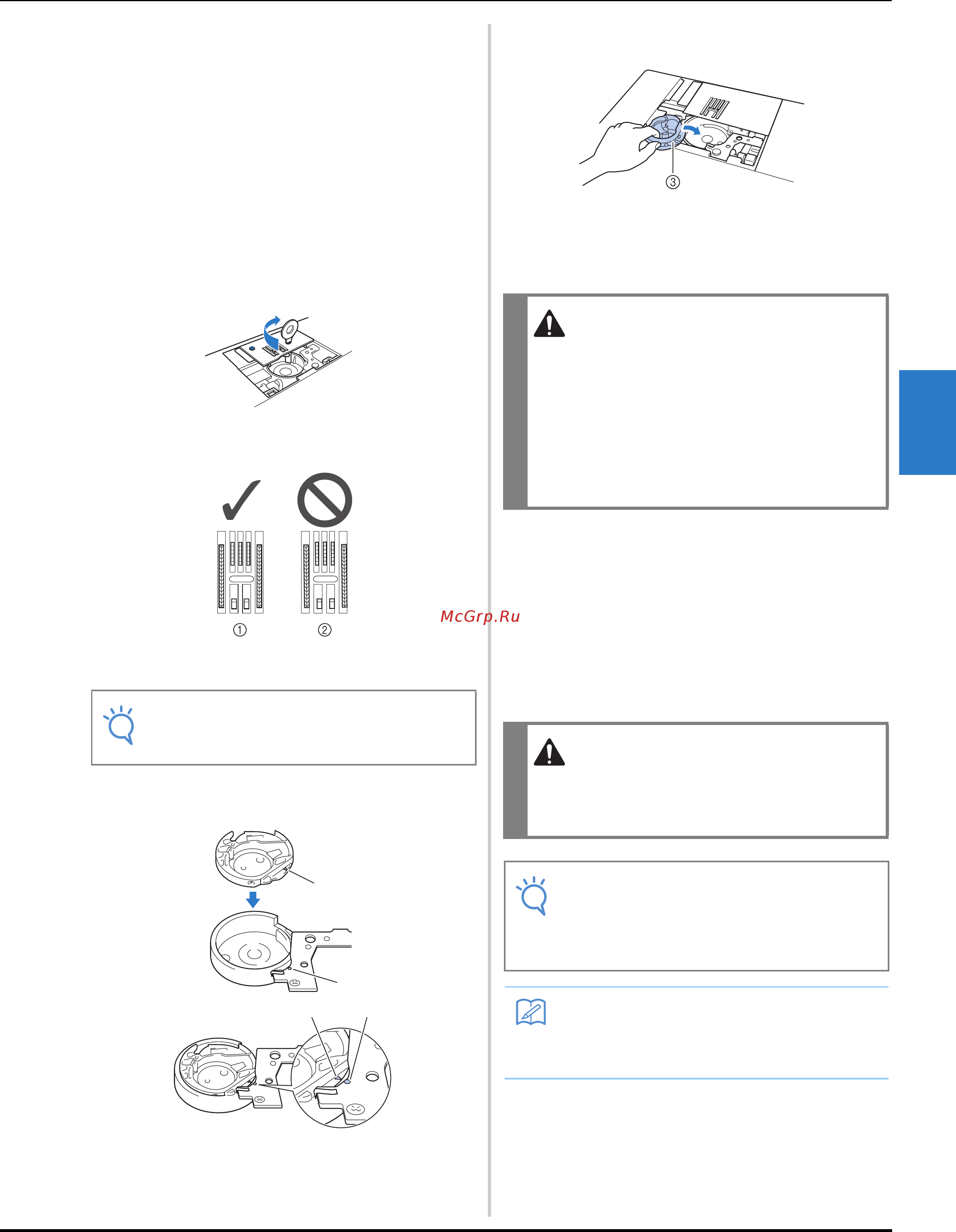 ③

①
②

McGrp.Ru