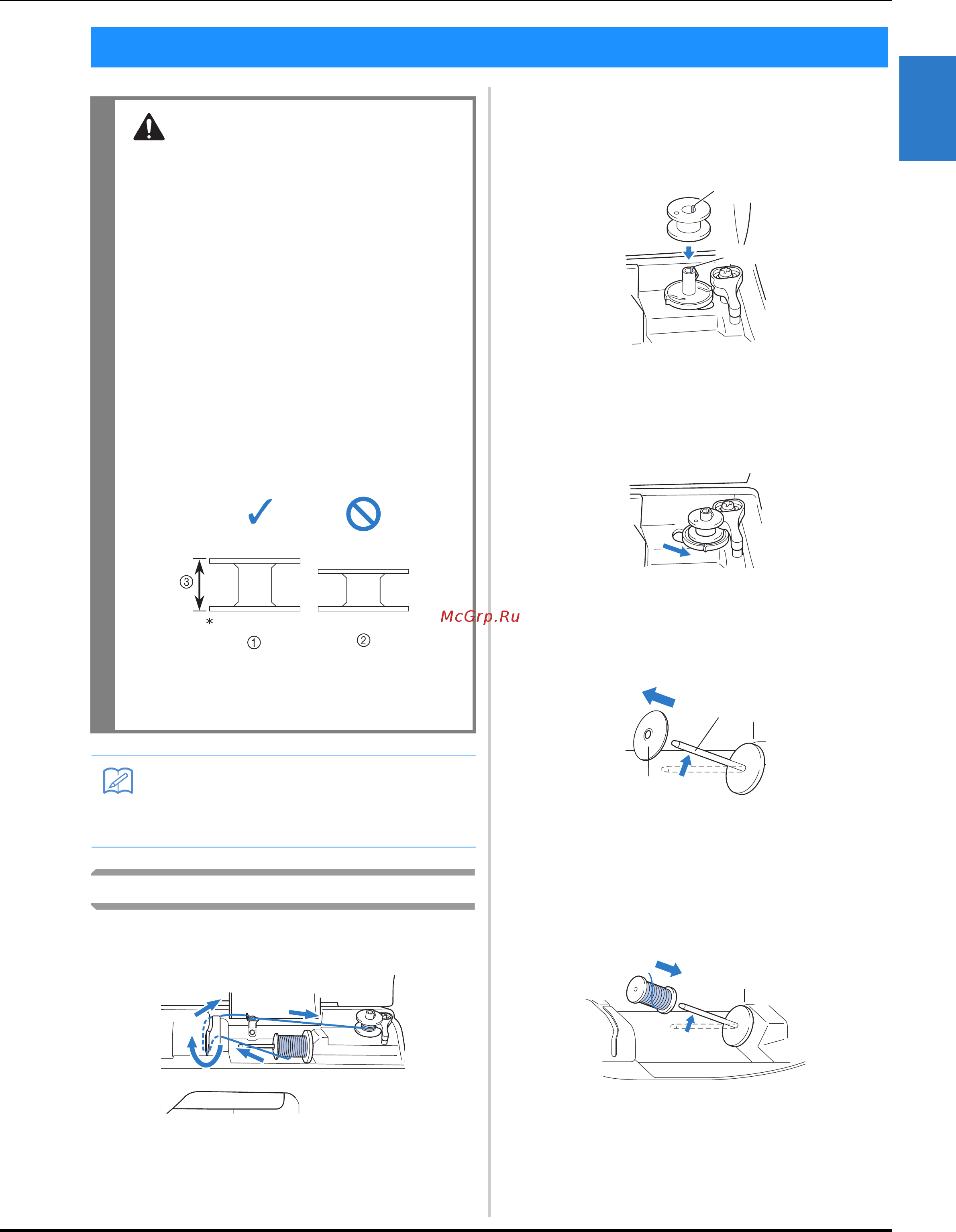 ③
*
①
②
McGrp.Ru