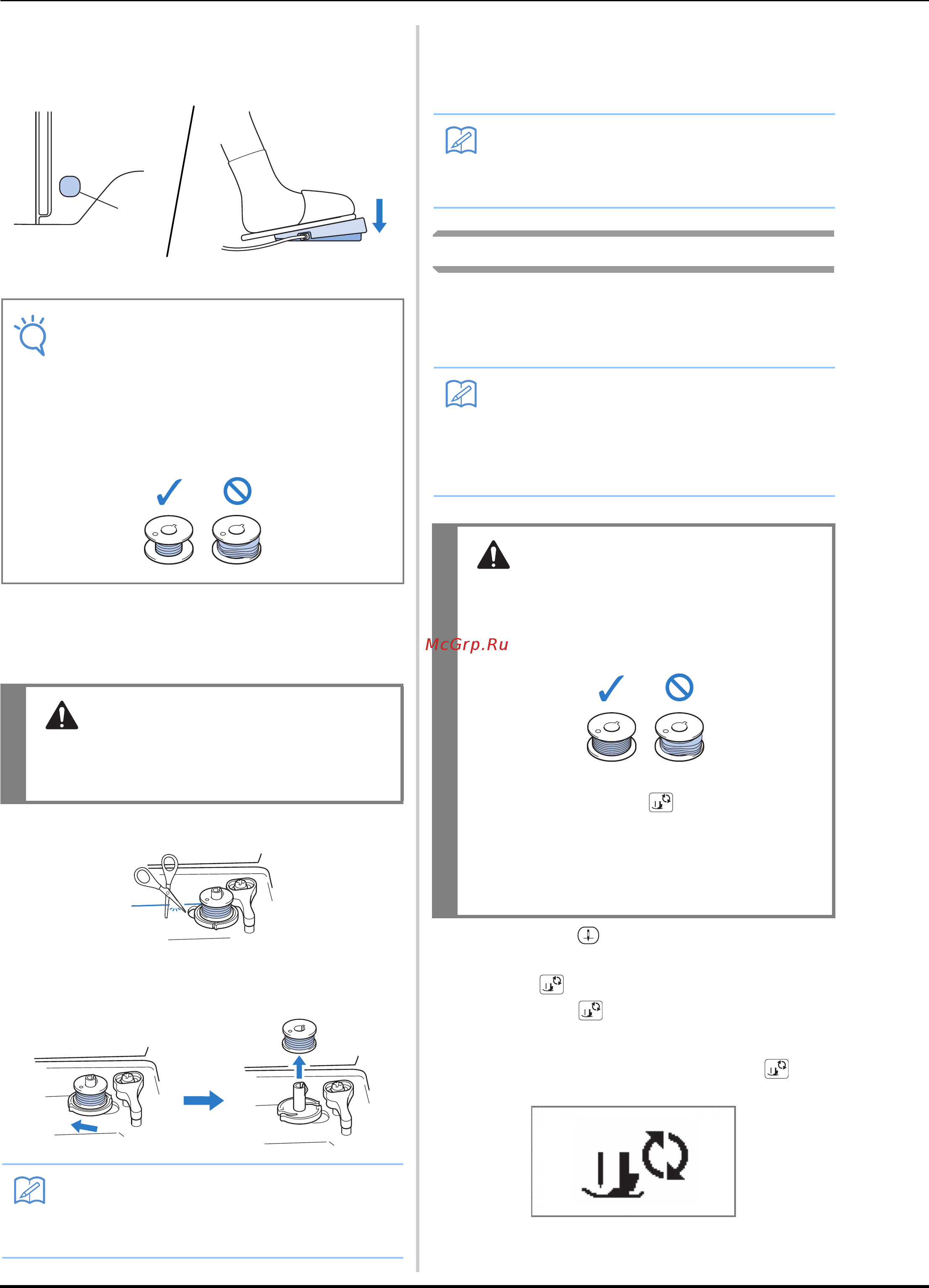 McGrp.Ru