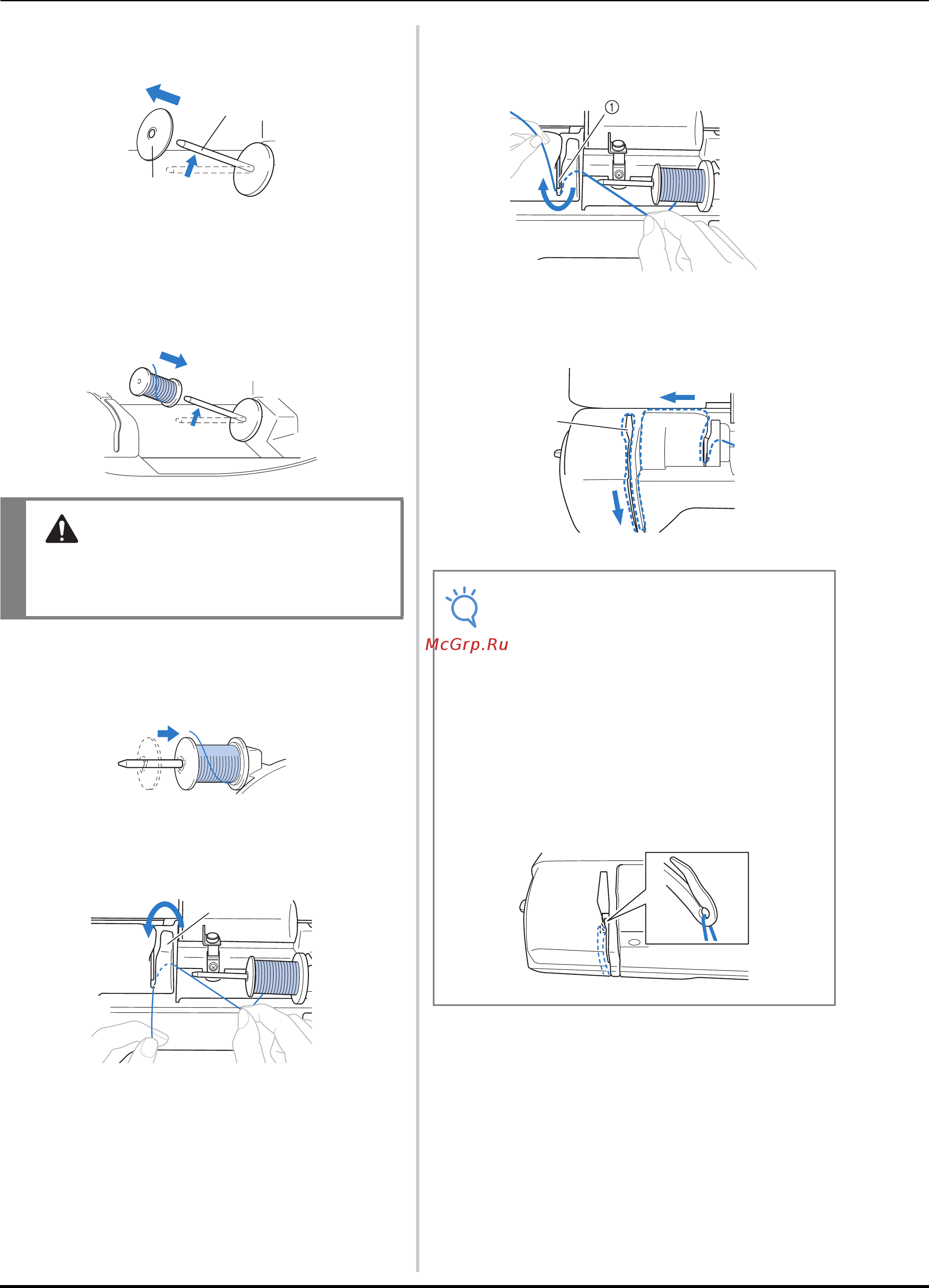 ①

McGrp.Ru