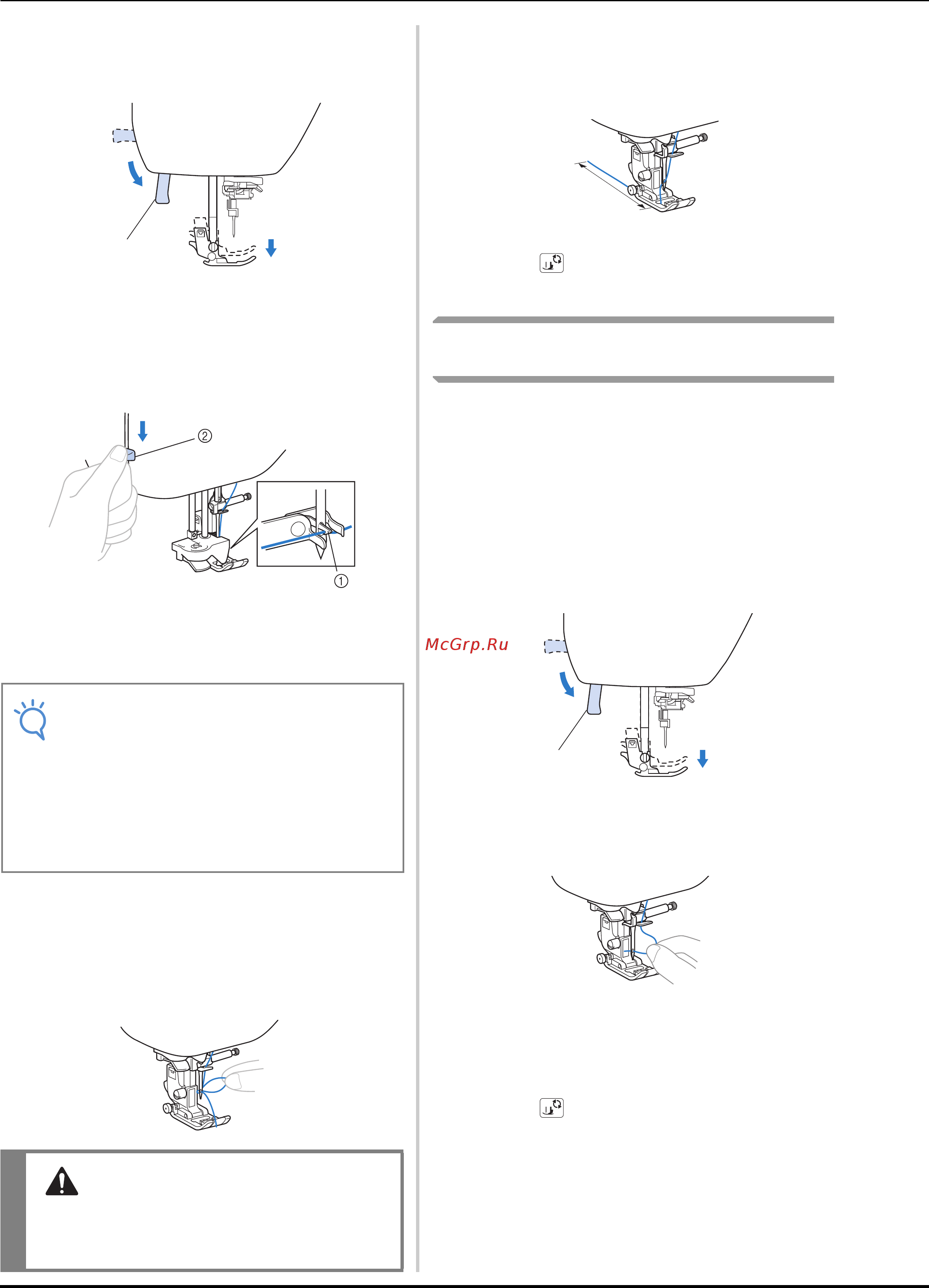 ②

①

McGrp.Ru