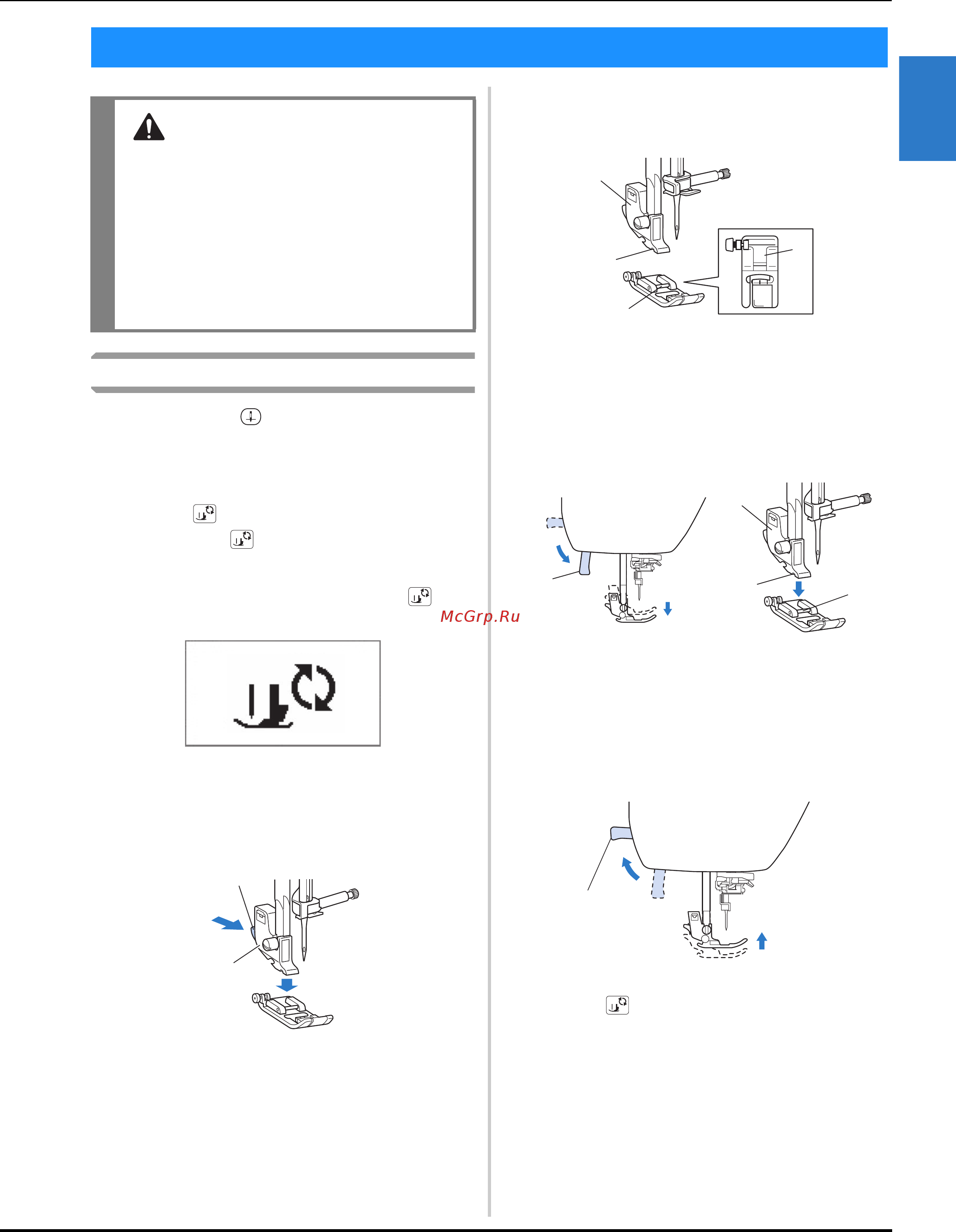 McGrp.Ru