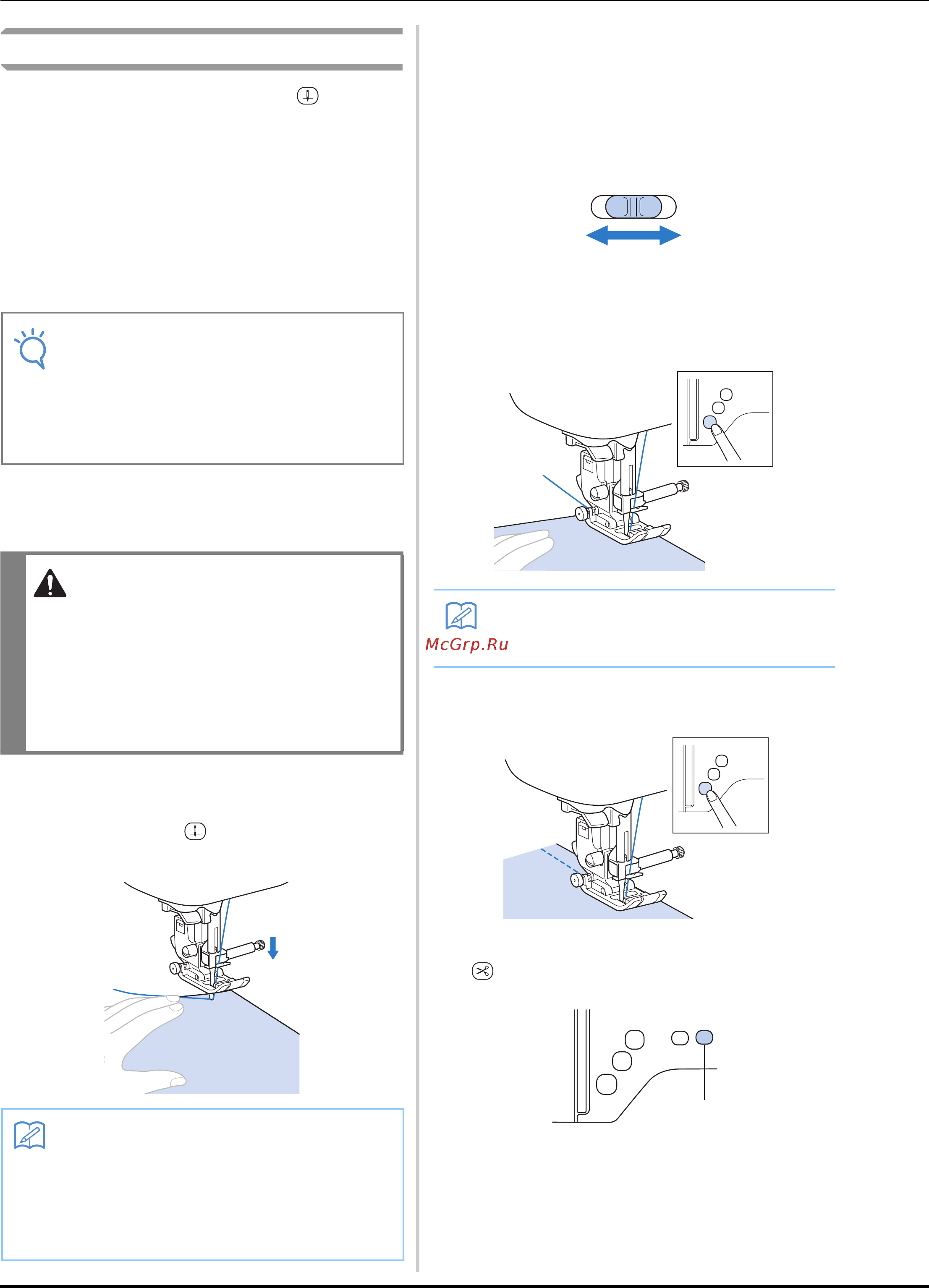 McGrp.Ru